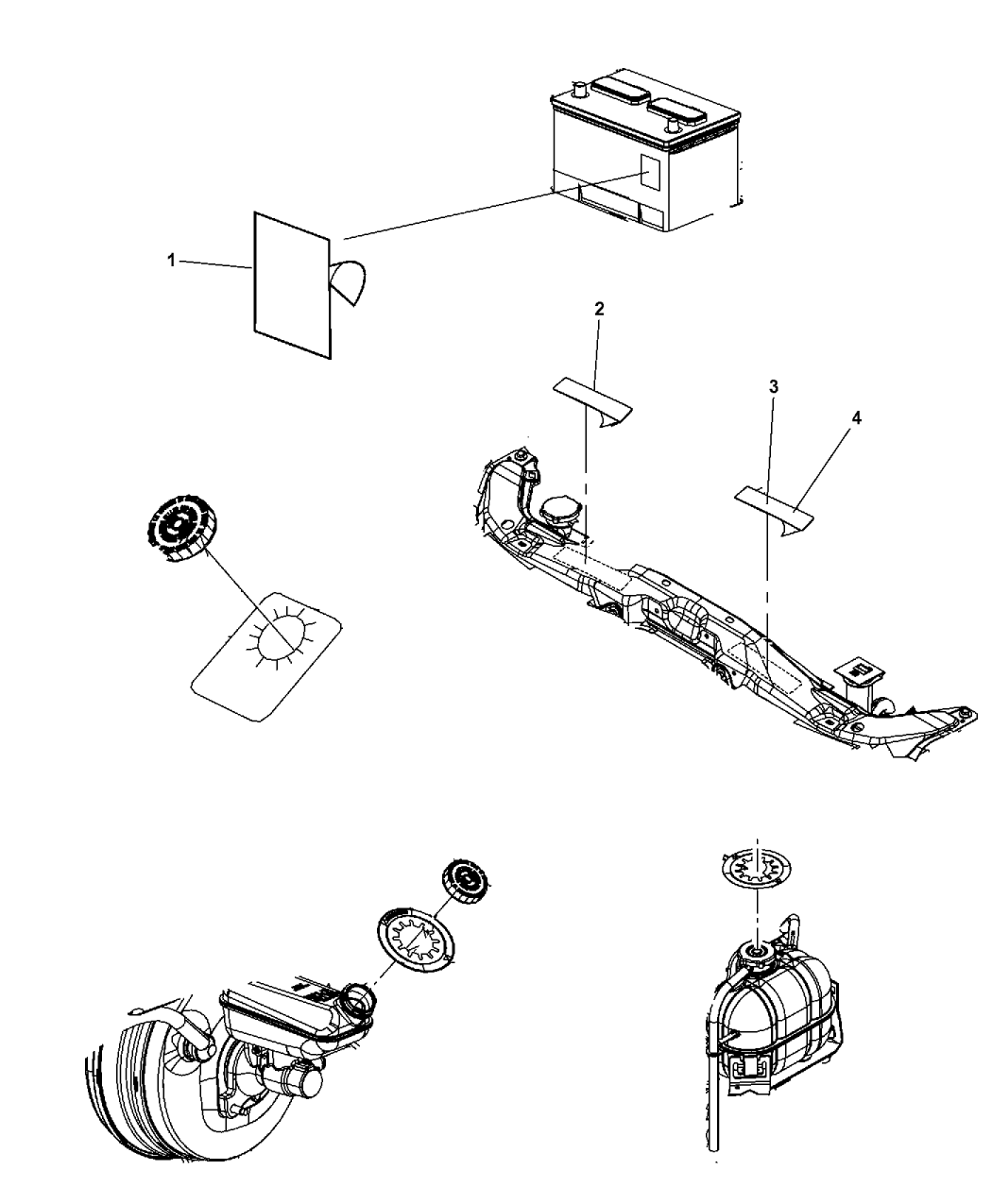 1

2

3

4