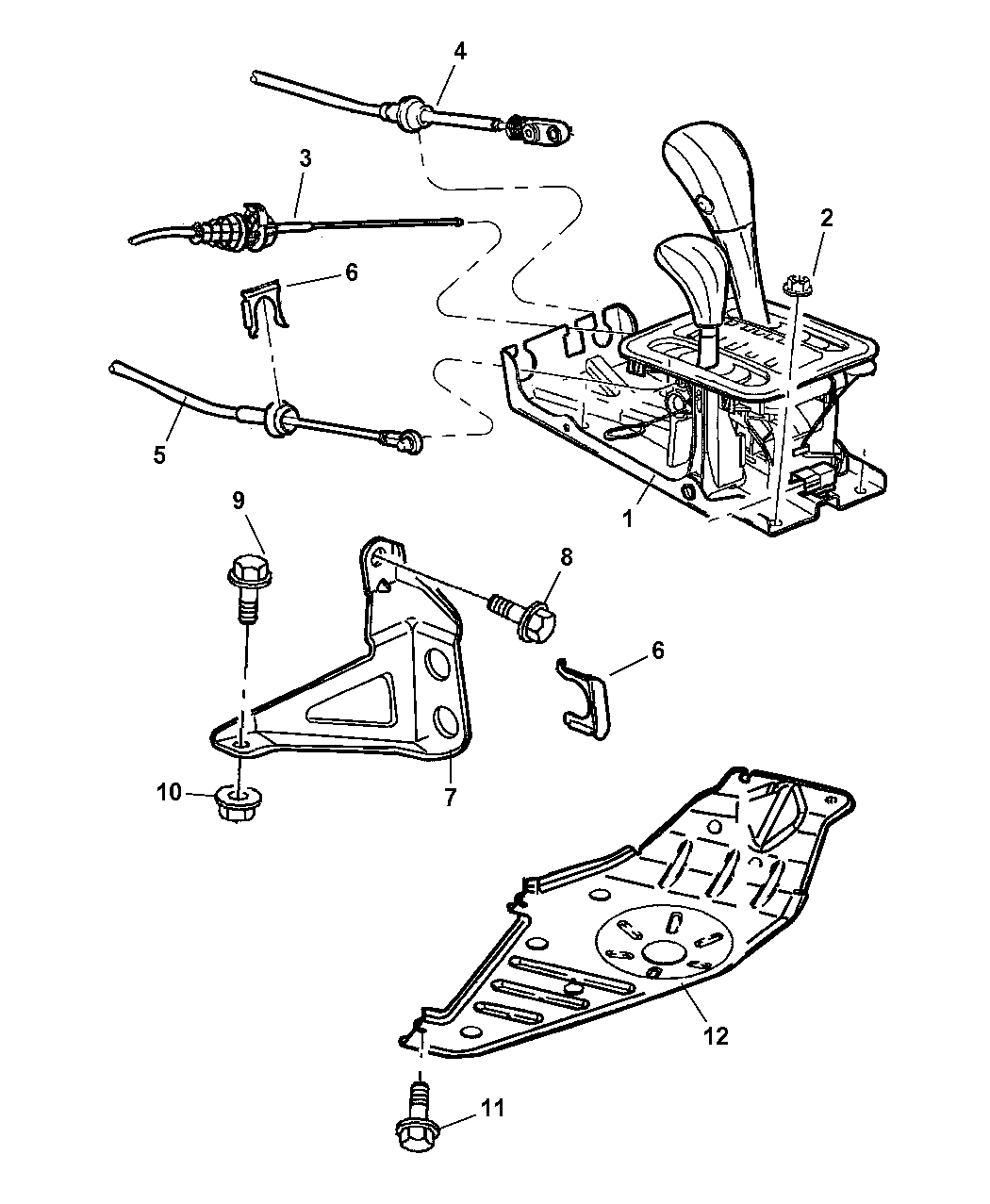 4
3
2
6
5
1
9
8
6
10
7
12
11