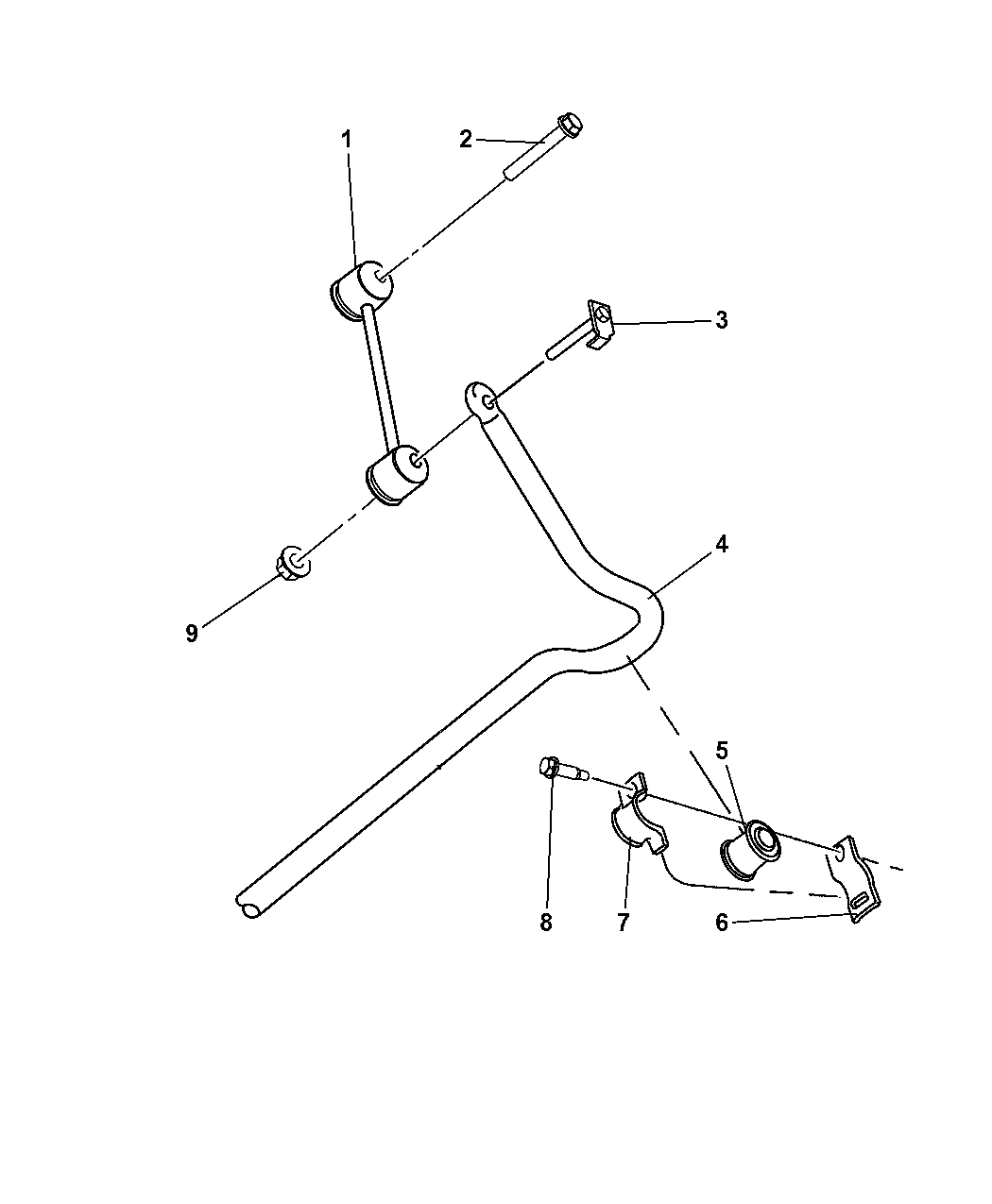 1
2
3
4
9
5
8
7
6