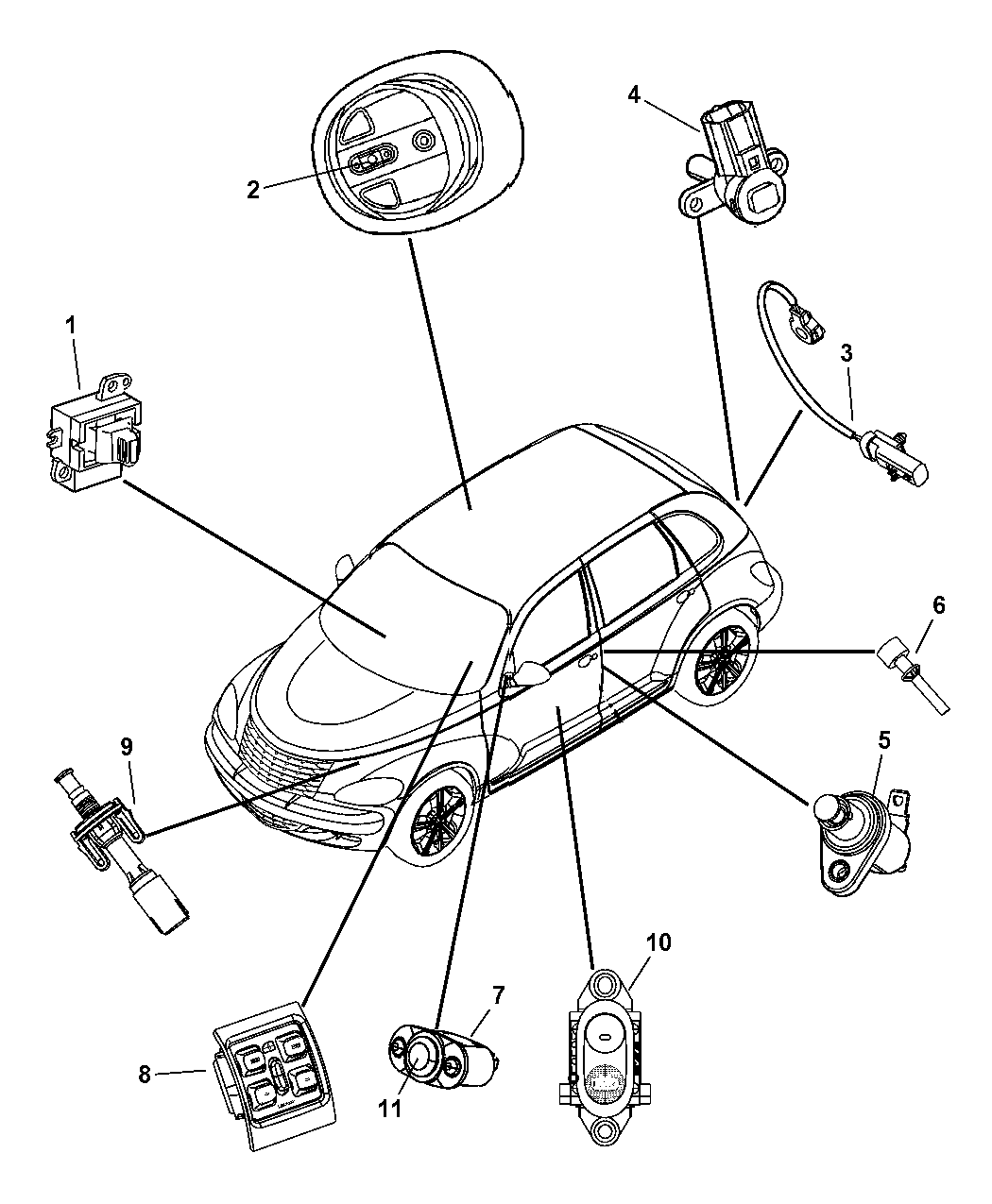 4
2
3
1
6
9
5
10
7
8
11