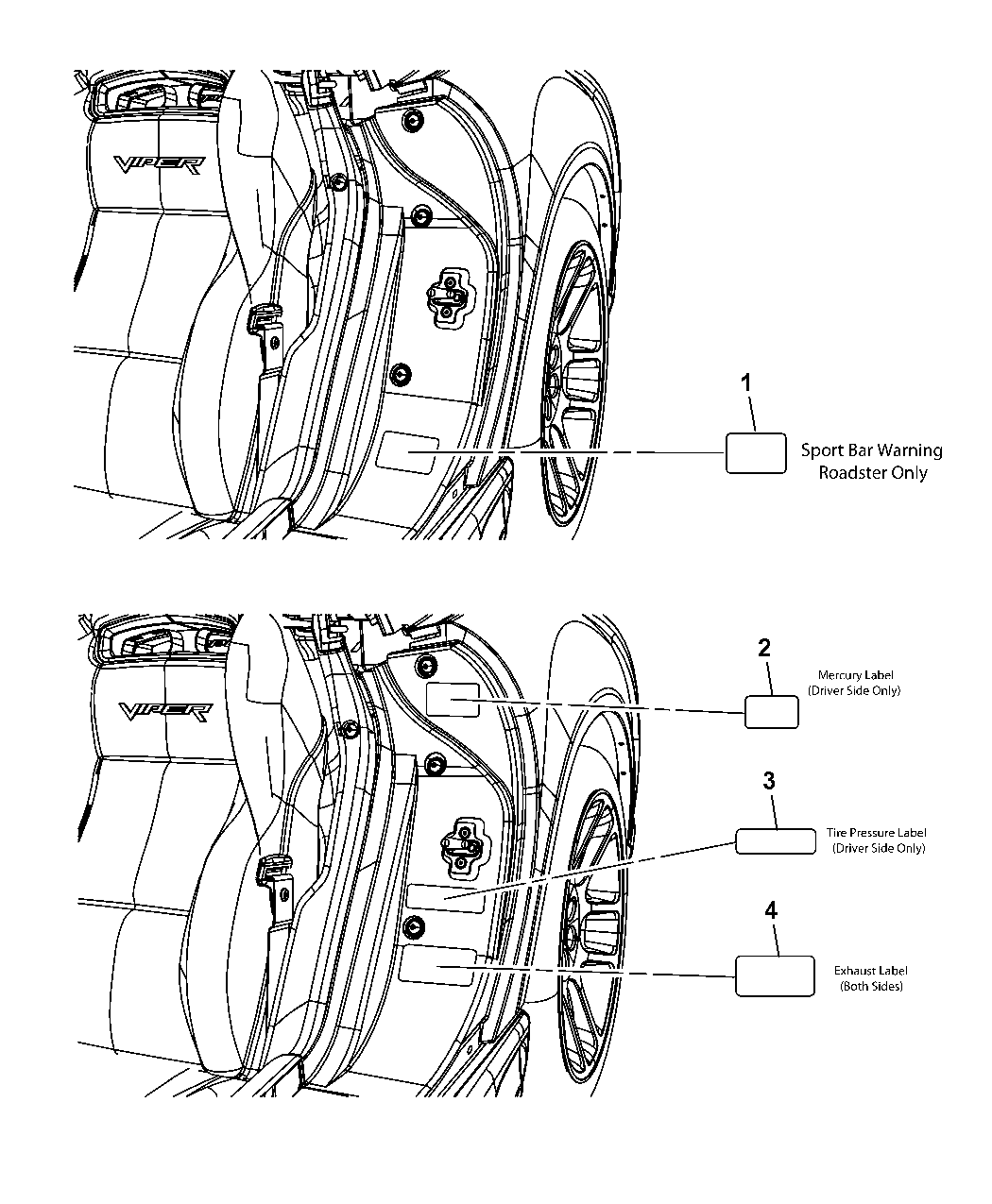 VIPER

1

Sport Bar Warning
Roadster Only

VIPER

2

Mercury Label
(Driver Side Only)

3

Tire Pressure Label
(Driver Side Only)

4

Exhaust Label
(Both Sides)