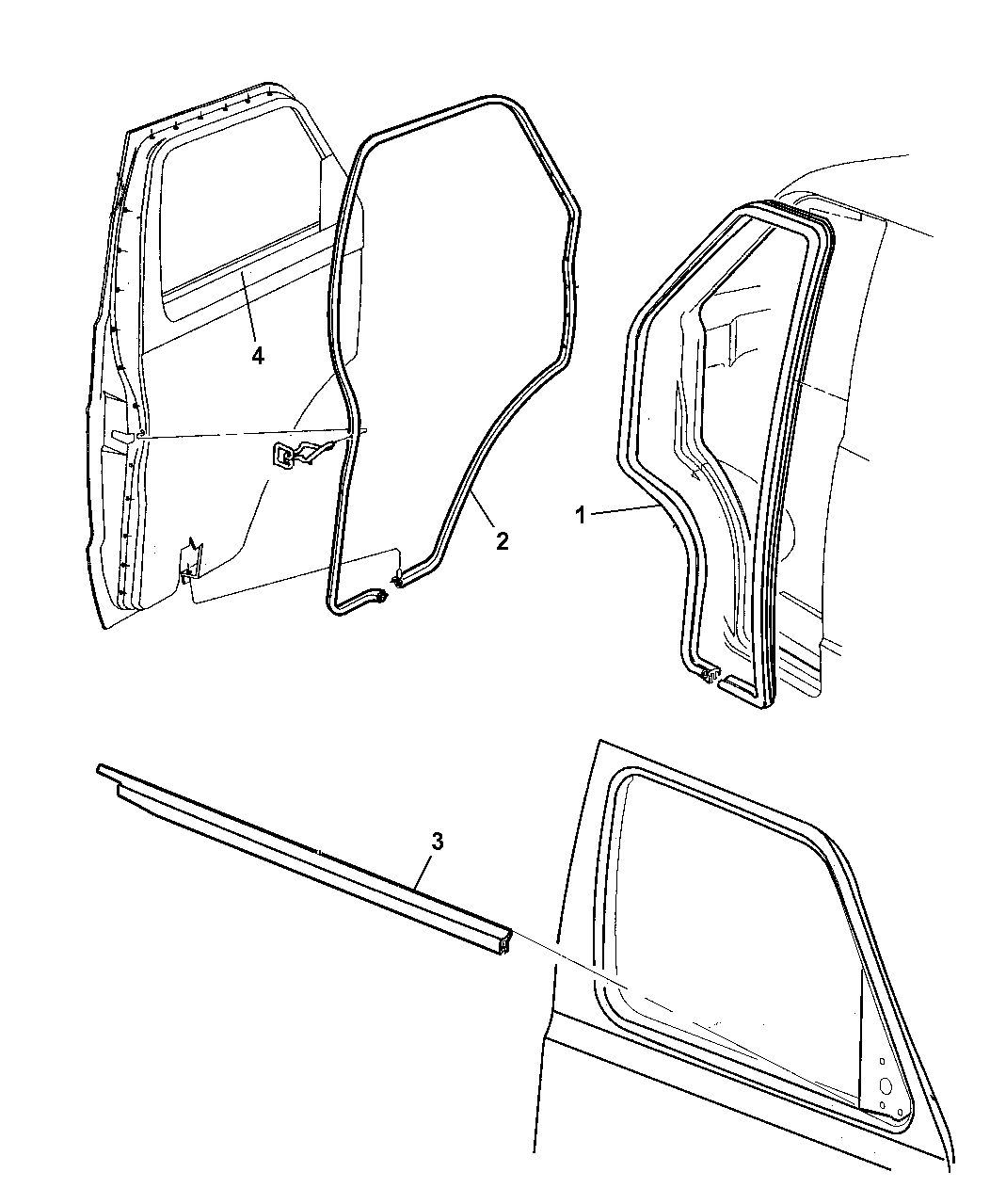 4
2
1
3