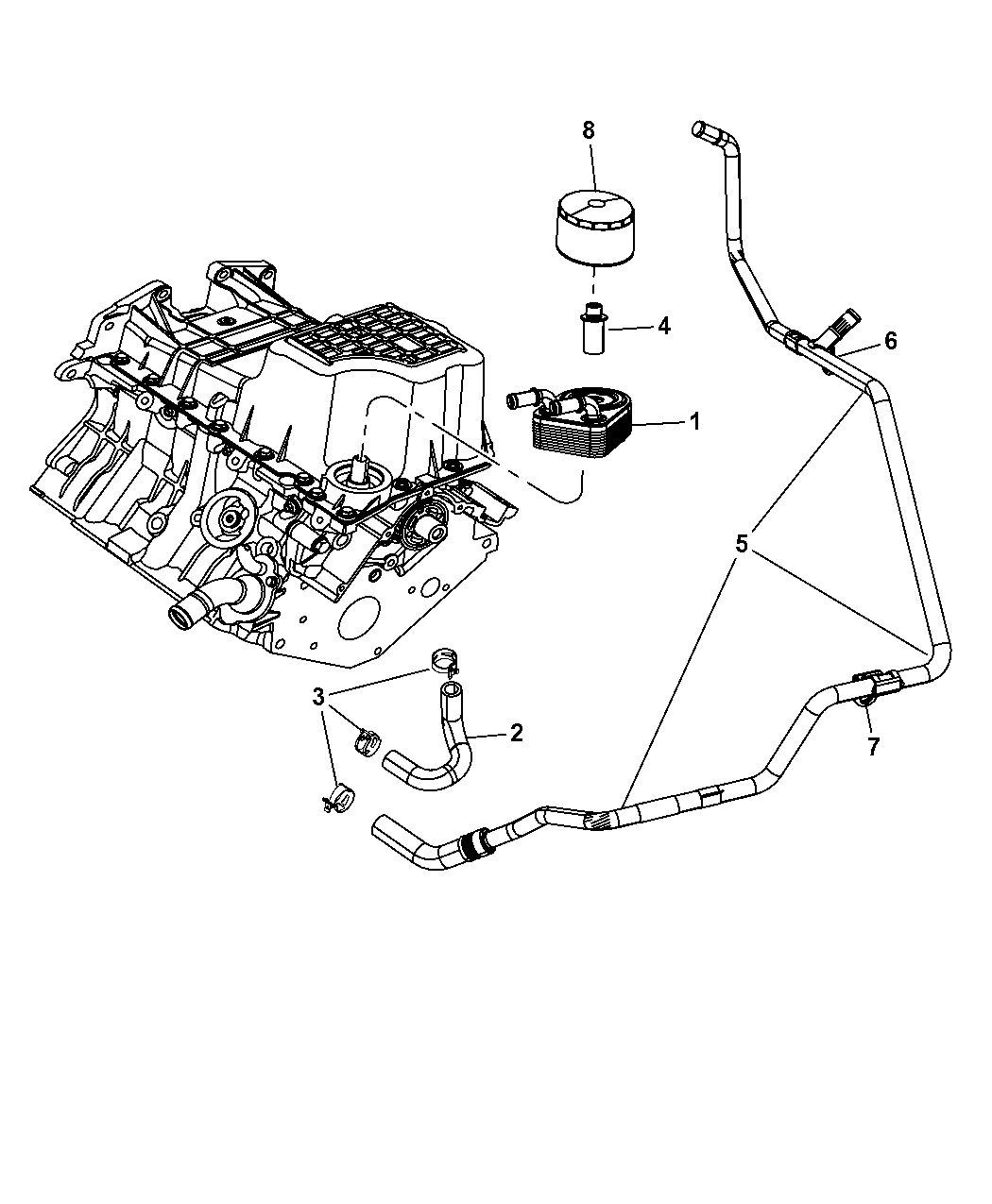 8
4
6
1
5
3
2
7