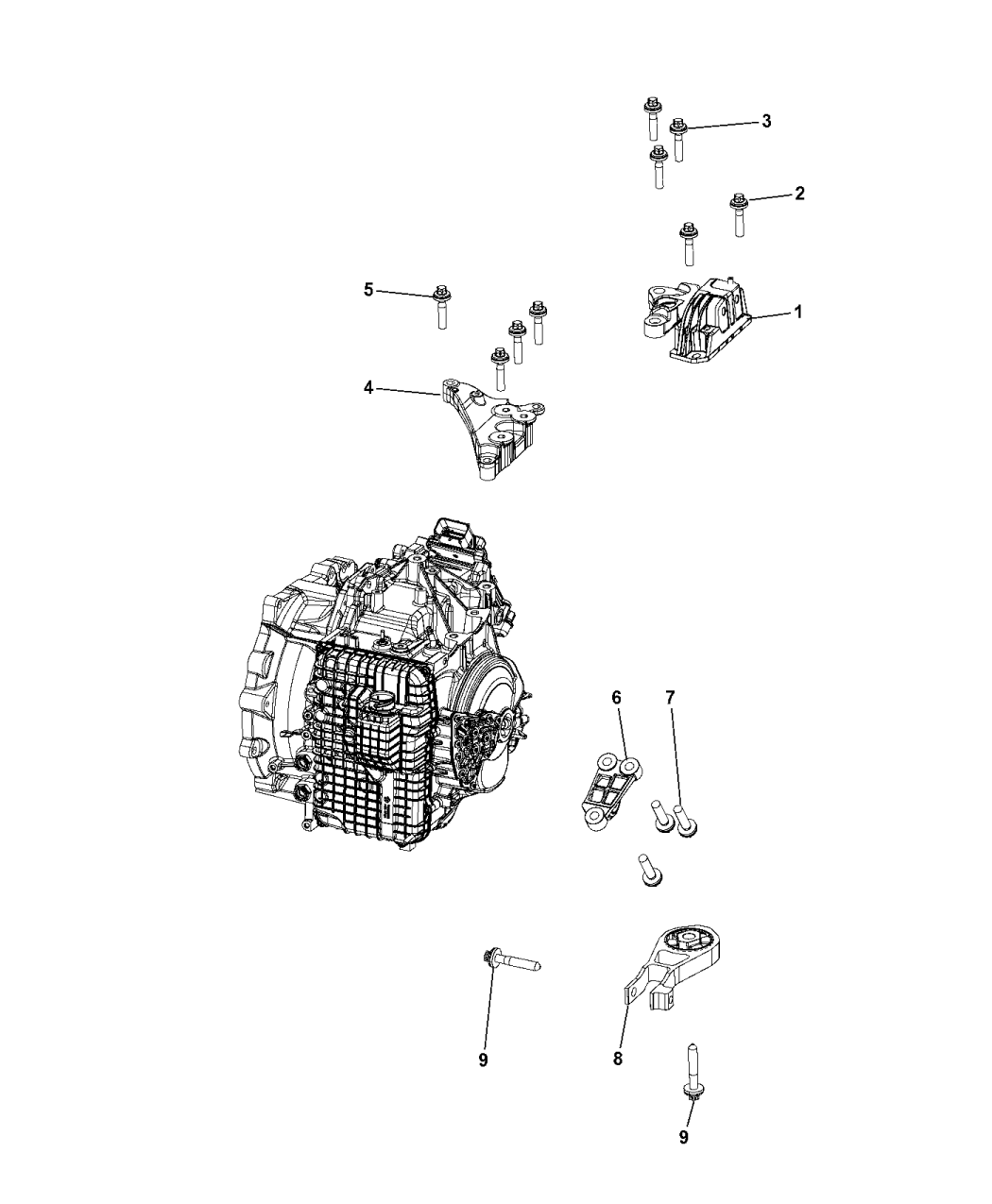 3
2
5
1
4
6
7
9
8
9