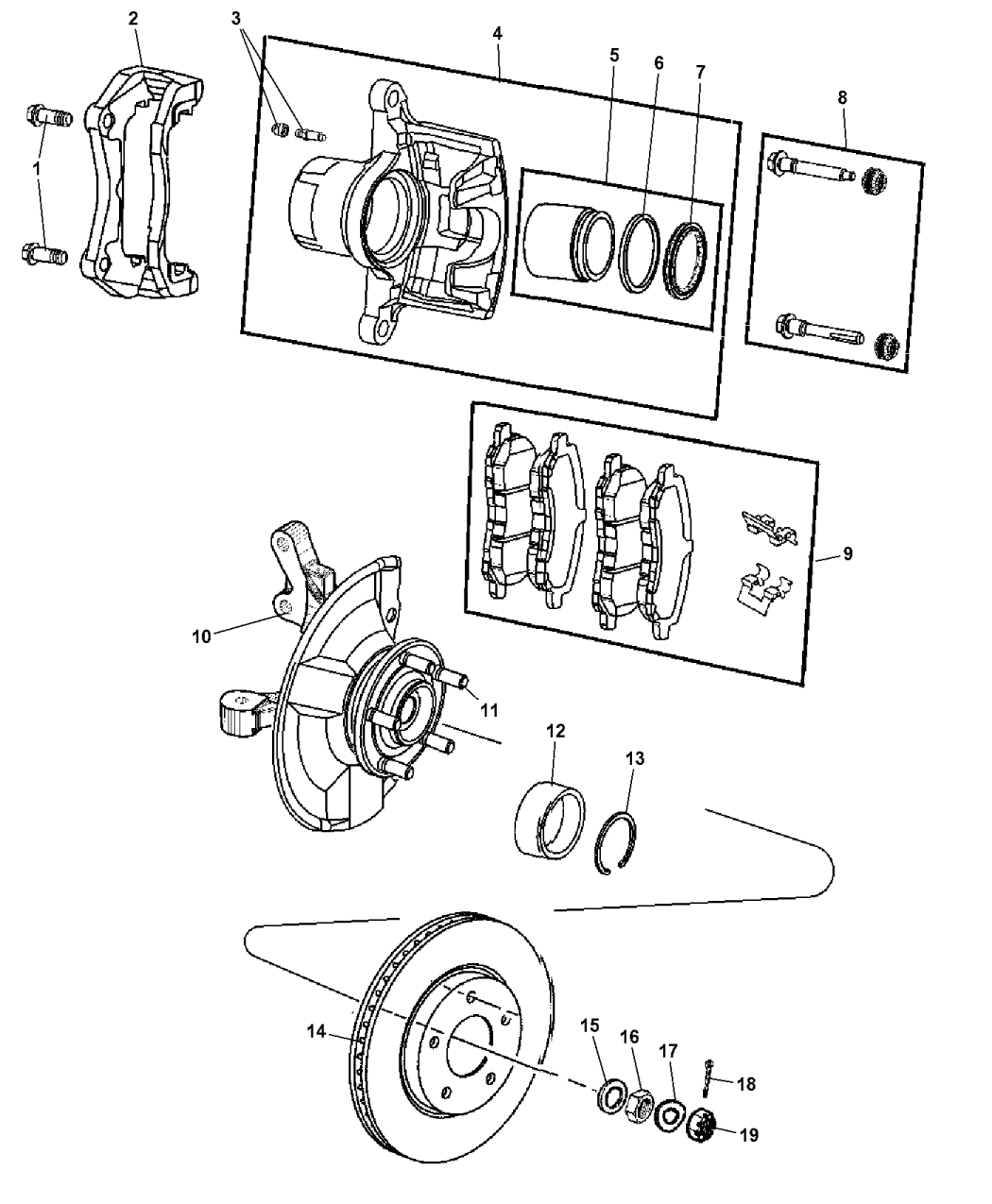 2
3
4
5
6
7
8
1
9
10
11
12
13
14
15
16
17
18
19