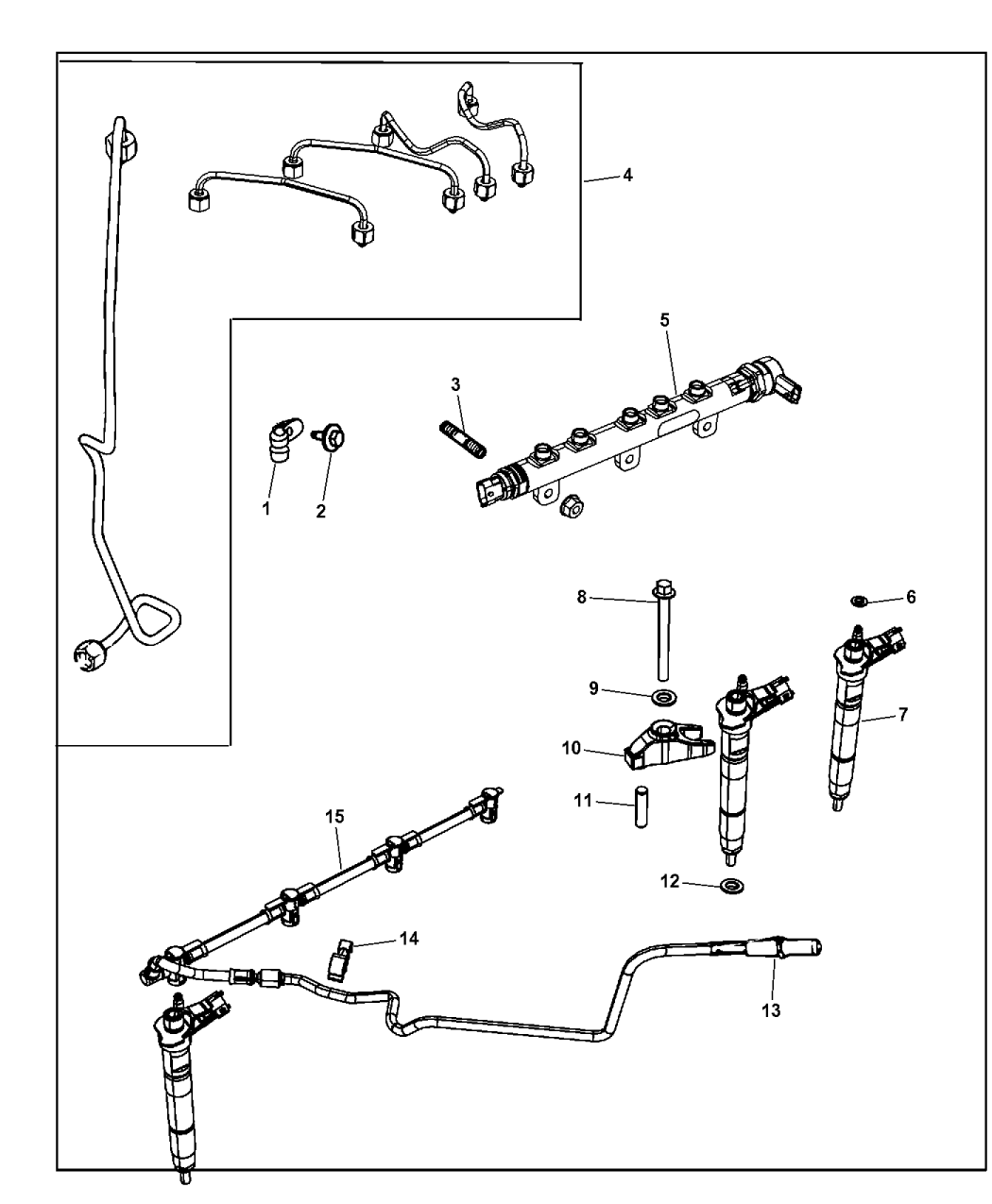 4
5
3
1
2
8
6
9
7
10
11
15
12
14
13