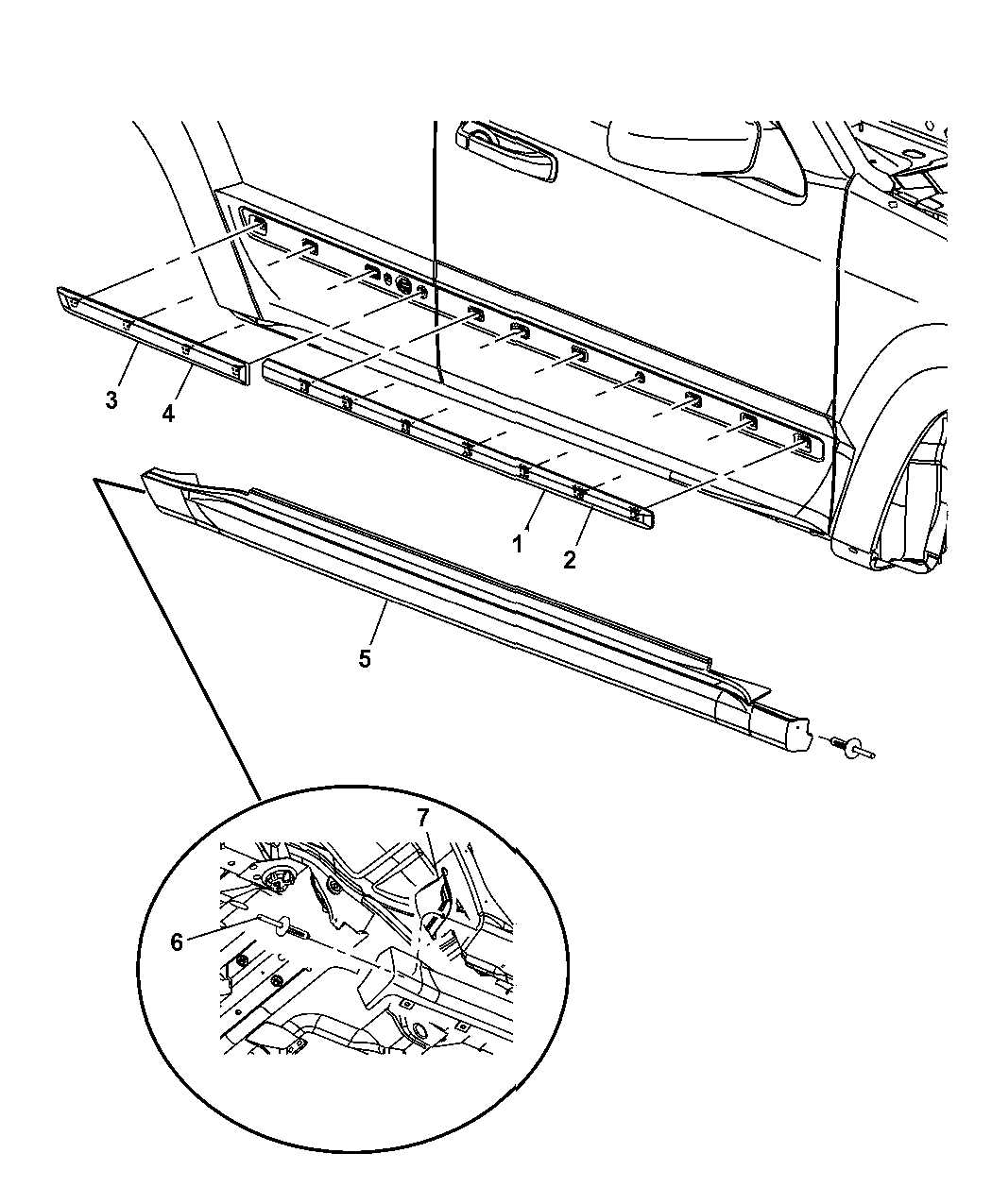 3
4
1
2
5
7
6