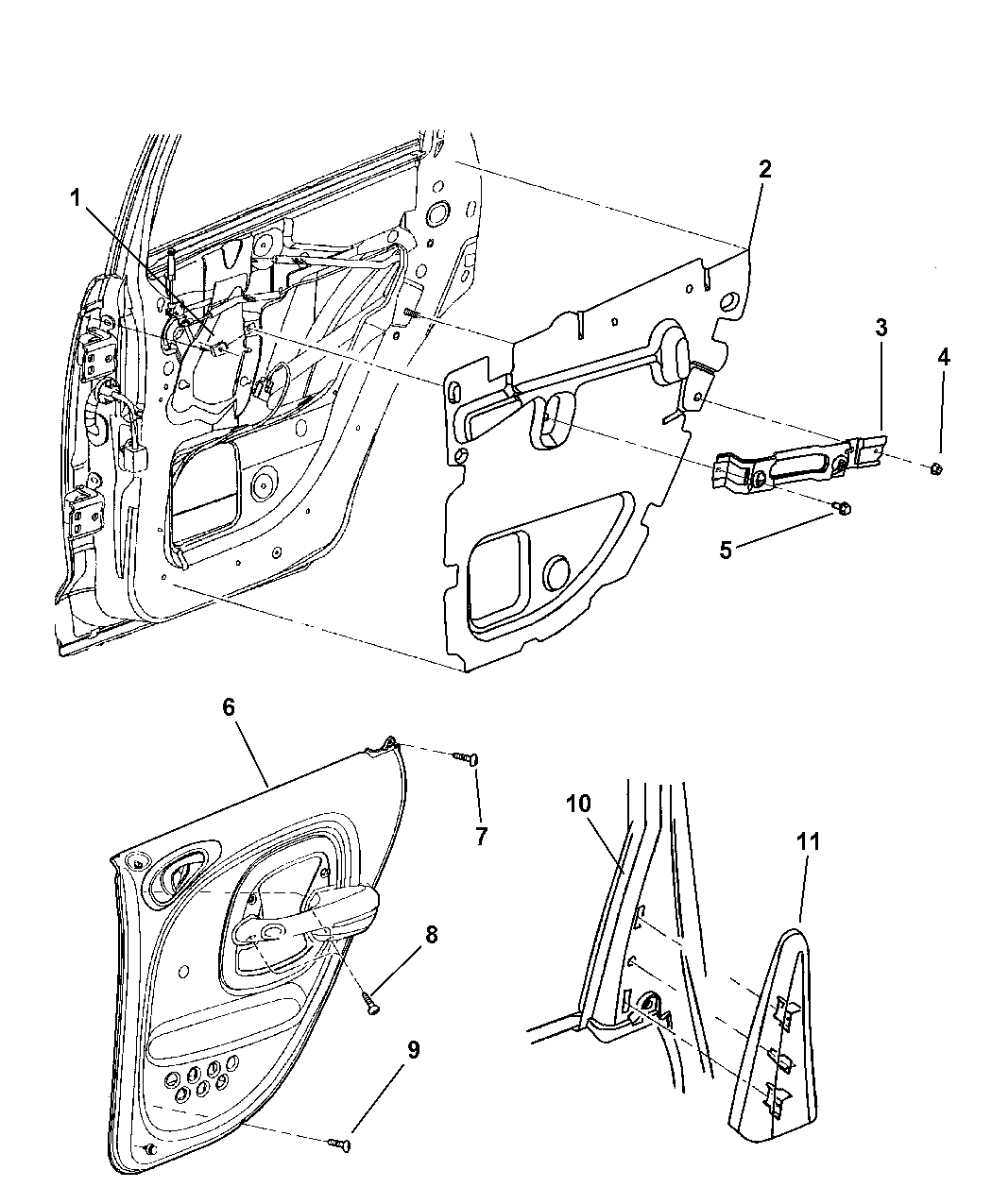 1
2
3
4
5
6
7
8
9
10
11