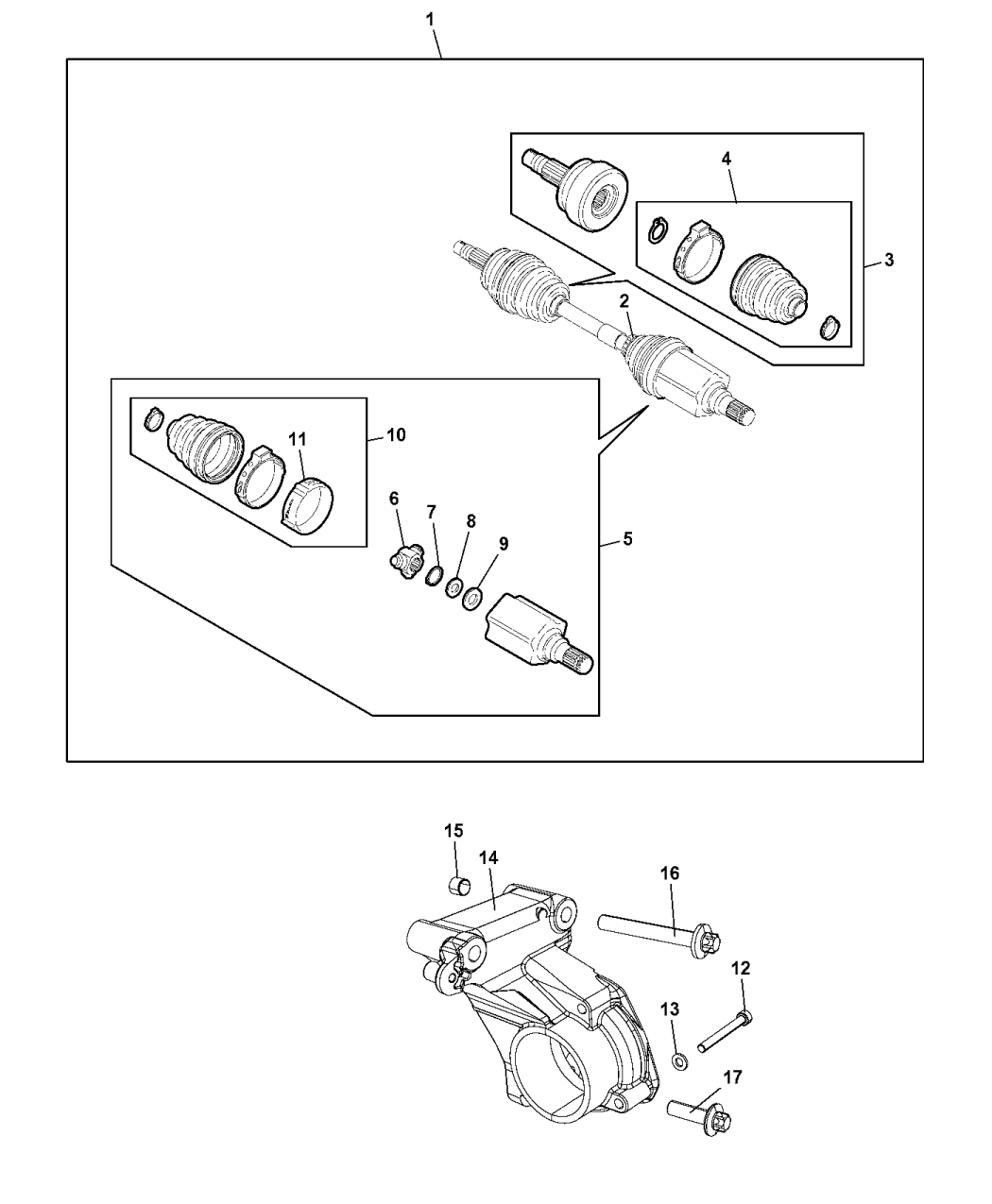 1
4
3
2
10
11
6
7
8
9
5
15
14
16
12
13
17