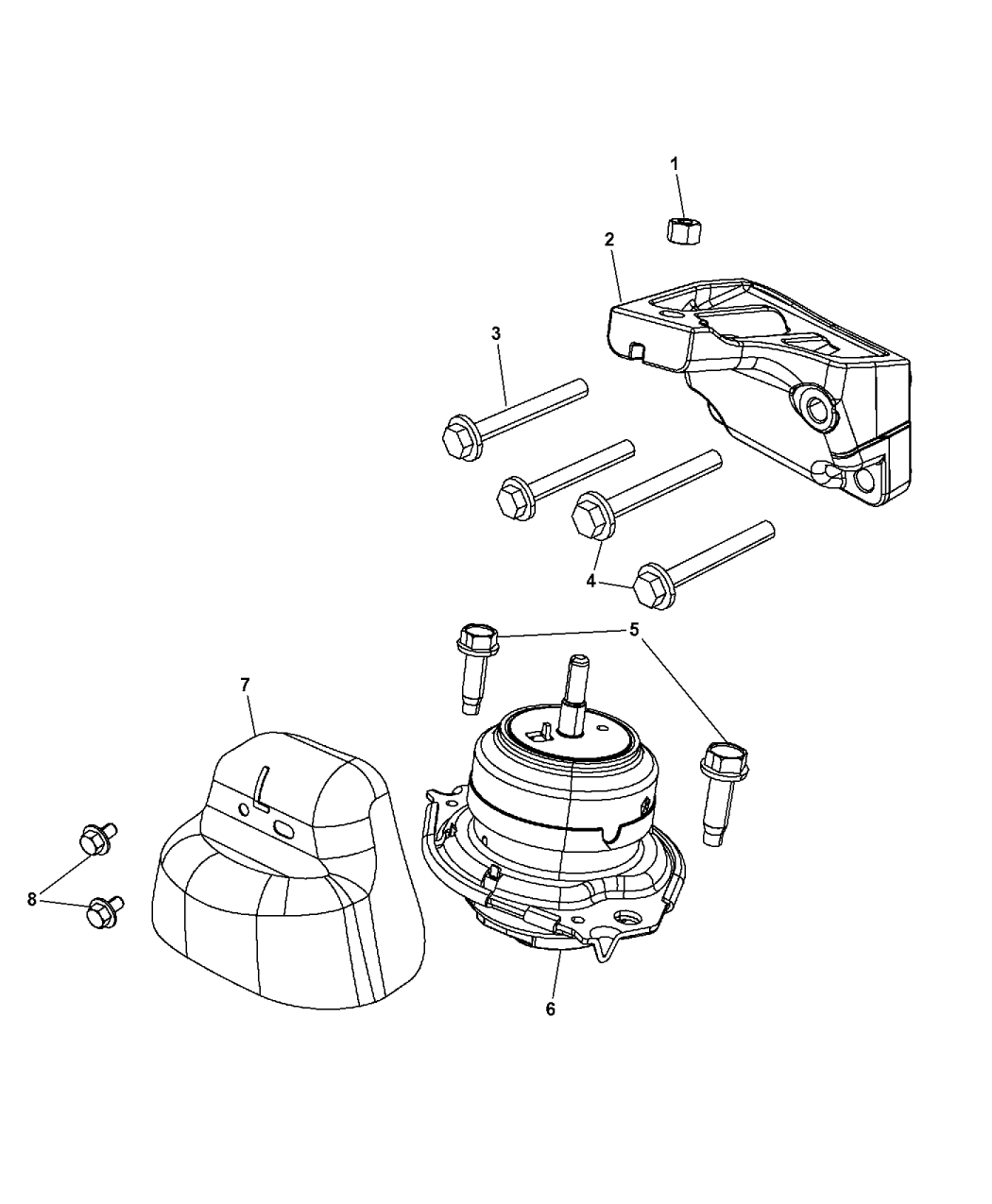 1
2
3
4
5
7
8
6