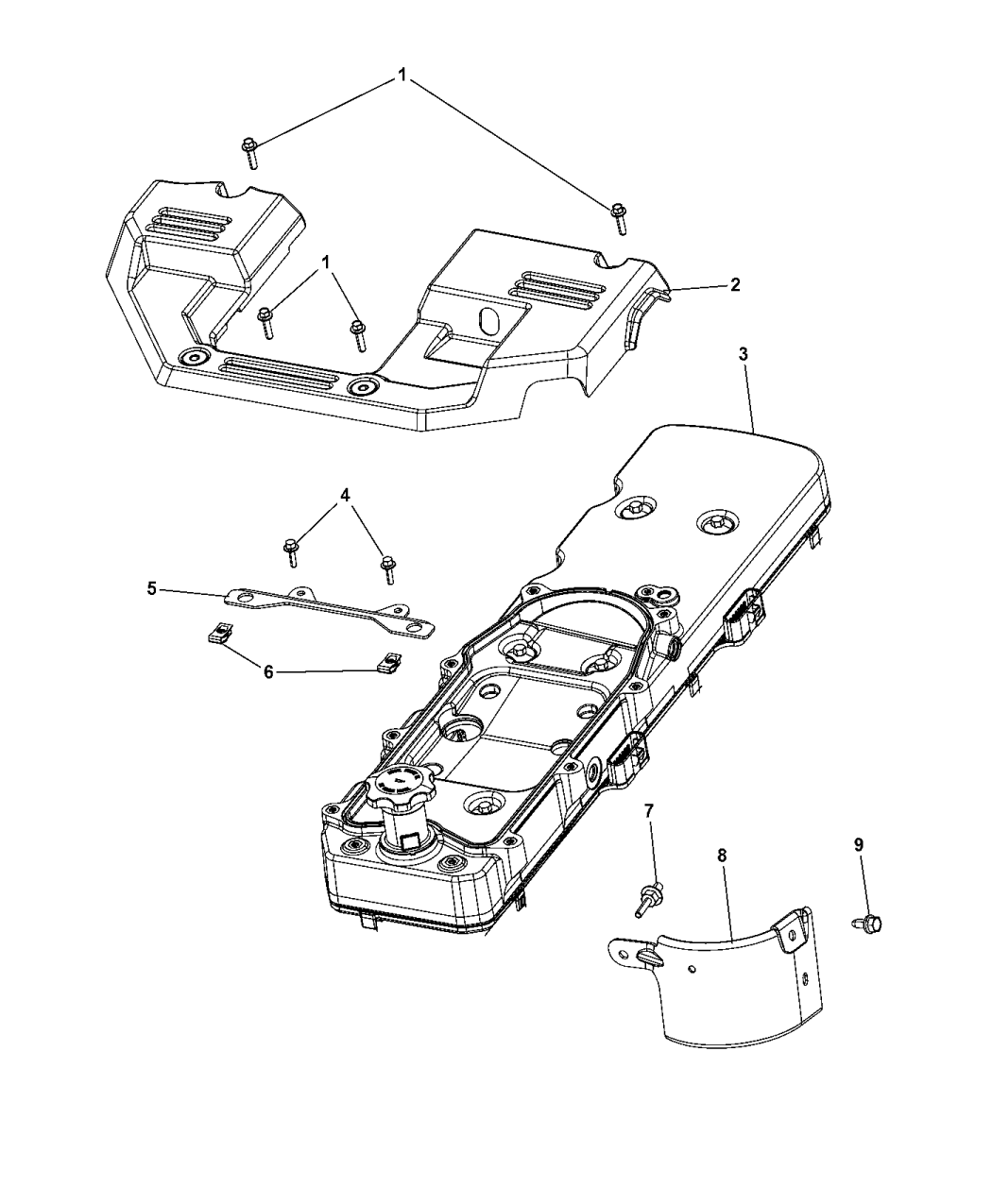 1
1
2
3
4
5
6
7
8
9