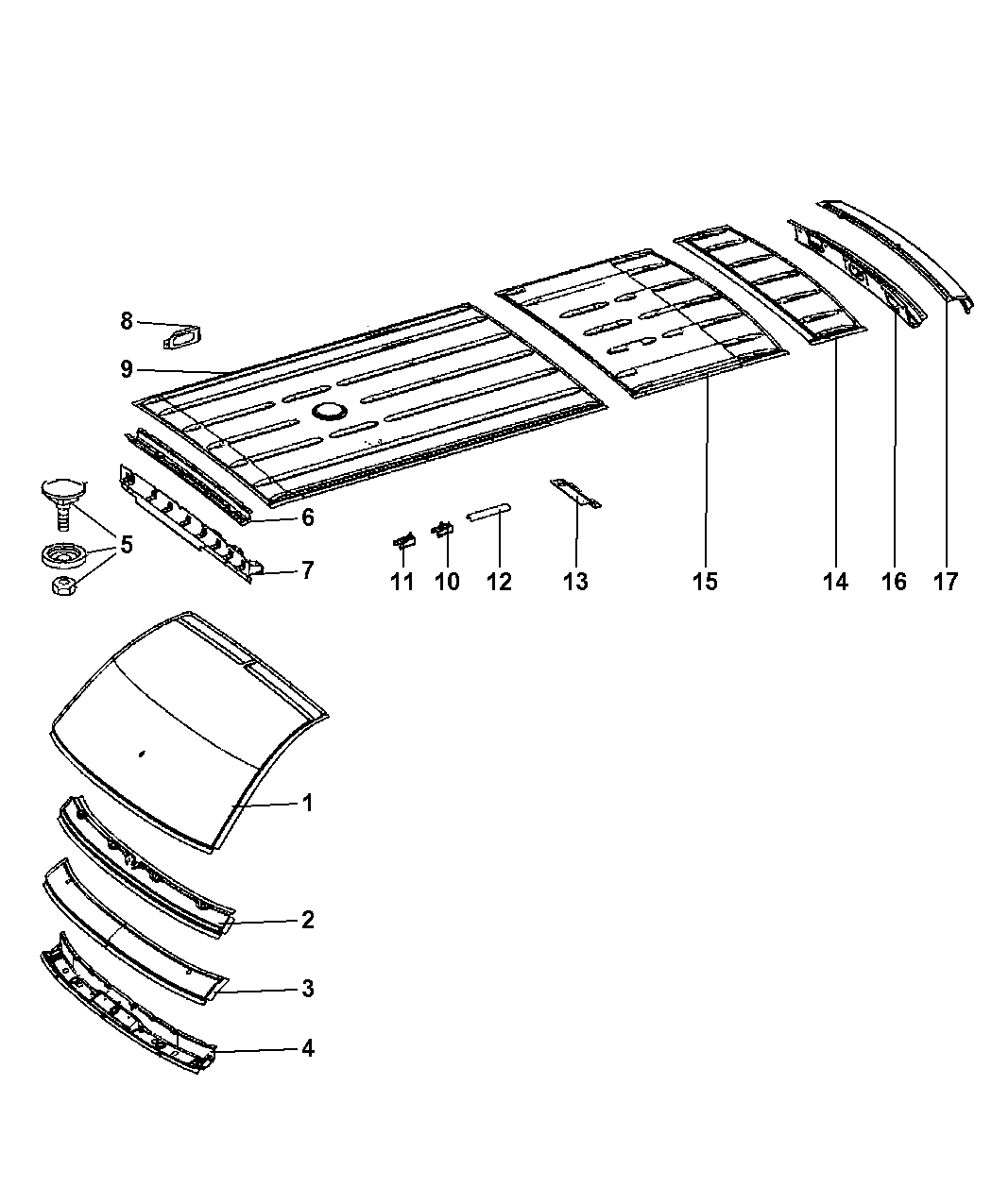 8
9
6
5
7
11
10
12
13
15
14
16
17
1
2
3
4