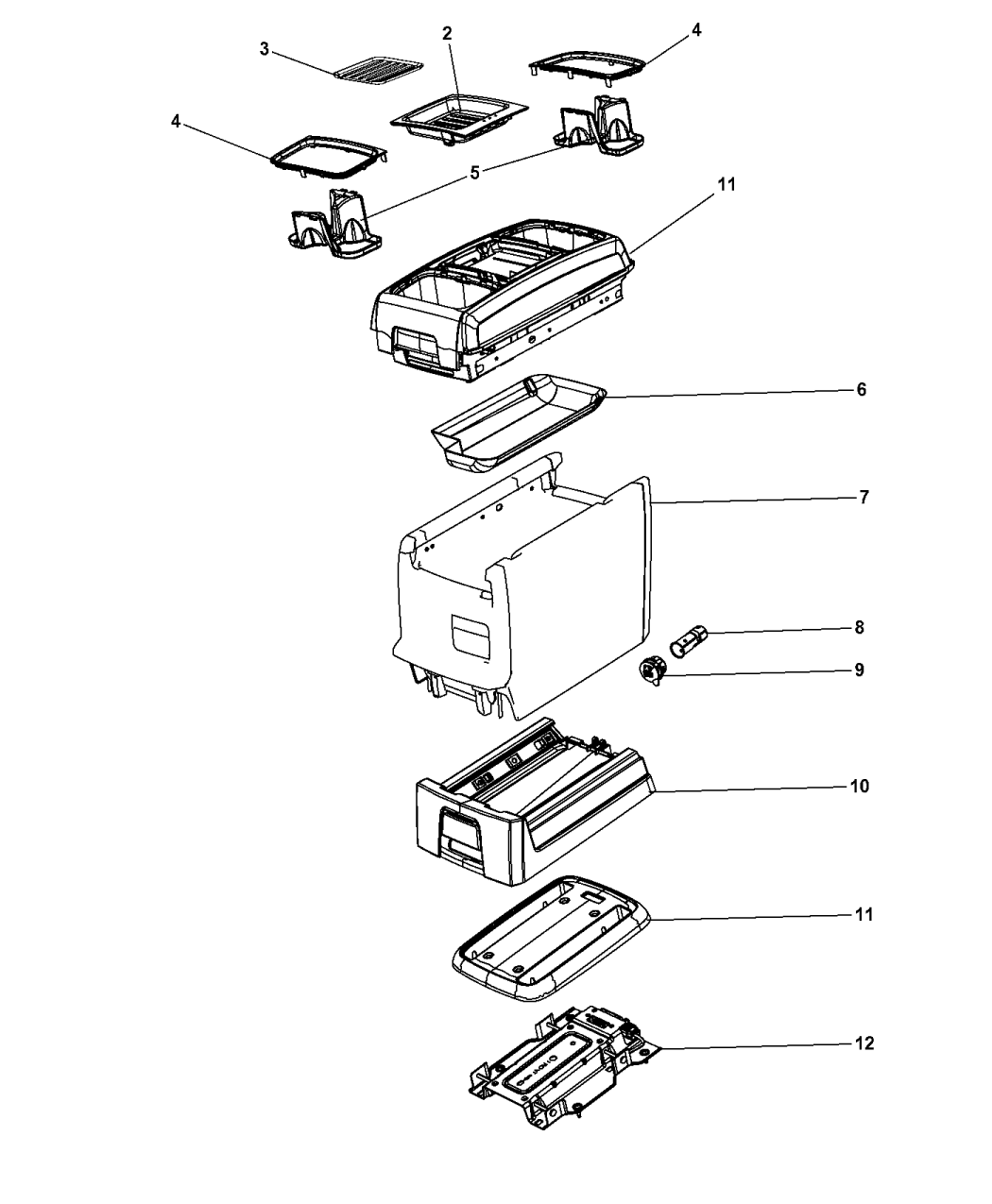 3
2
4
4
5
11
6
7
8
9
10
11
12