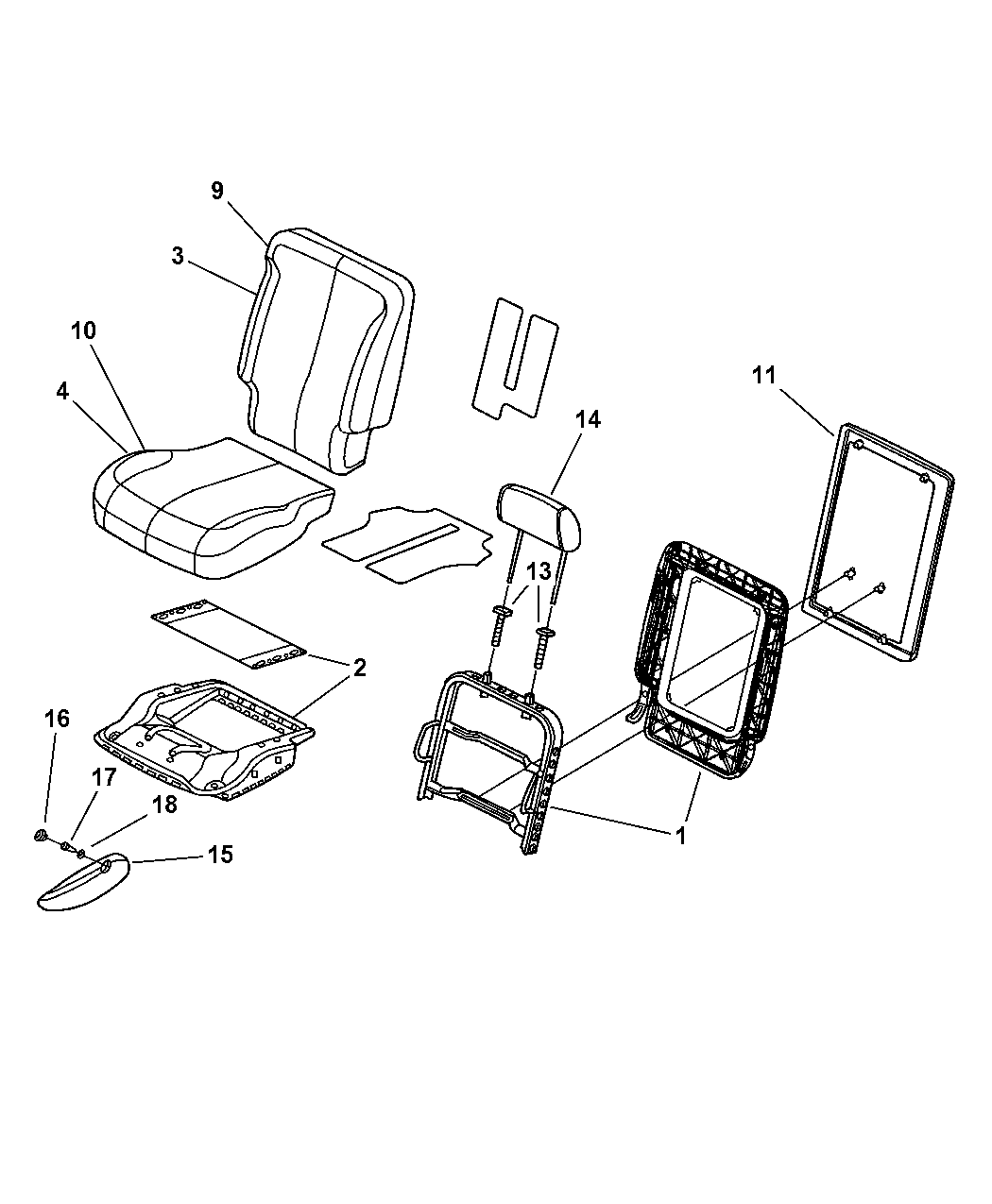 9
3
10
4
11
14
13
2
16
17
18
15
1