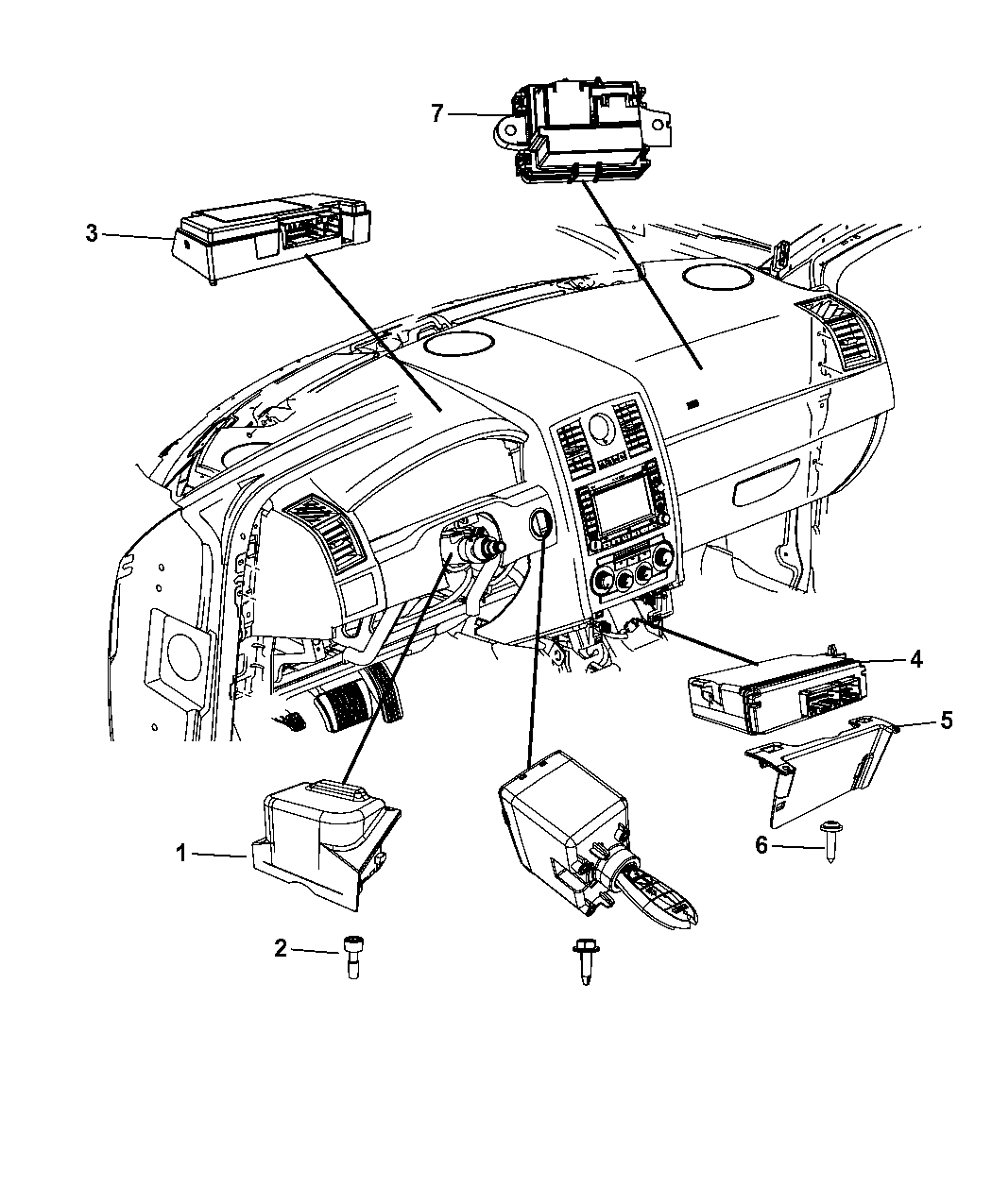 7
3
4
5
6
1
2