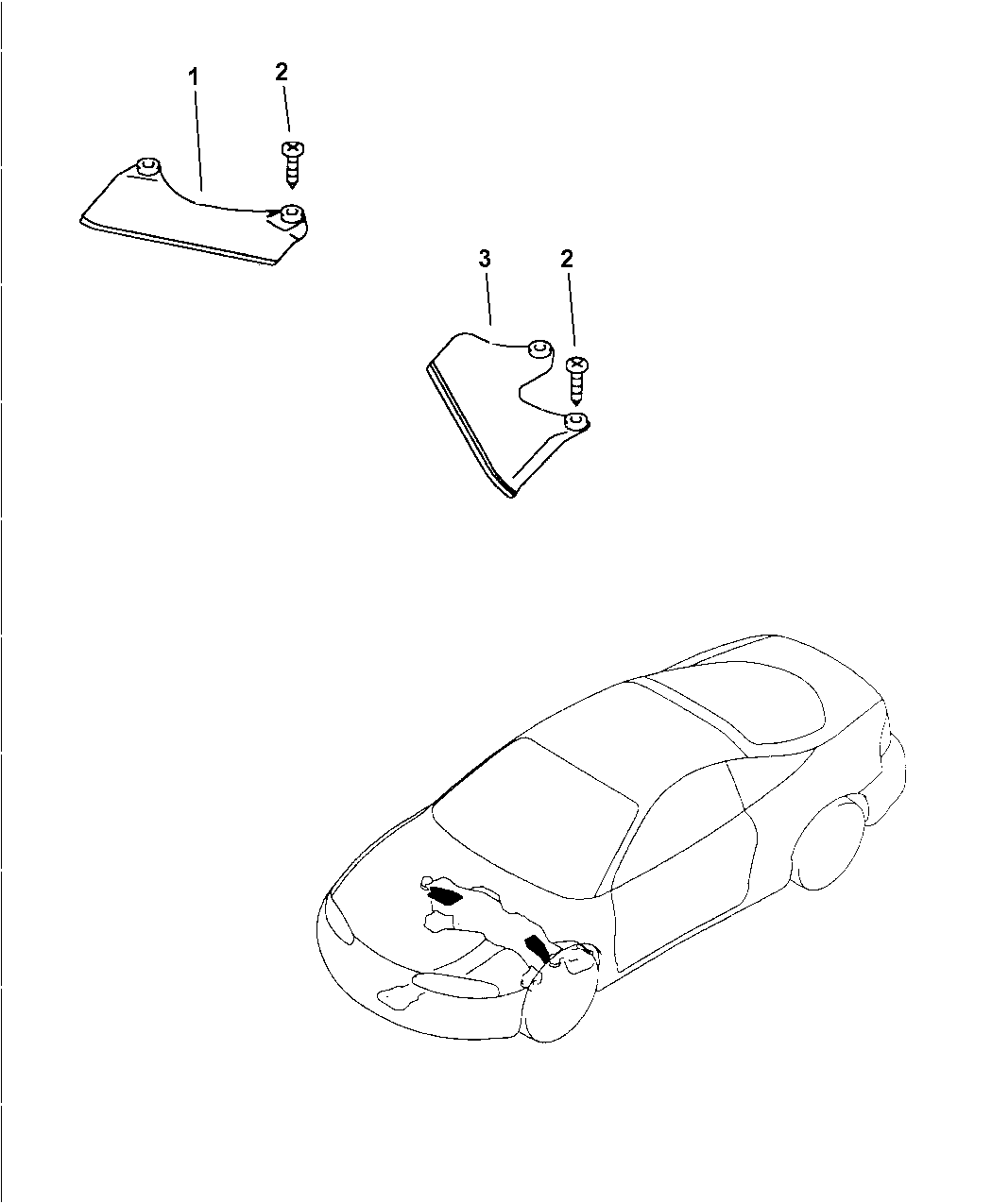 1
2
3
2