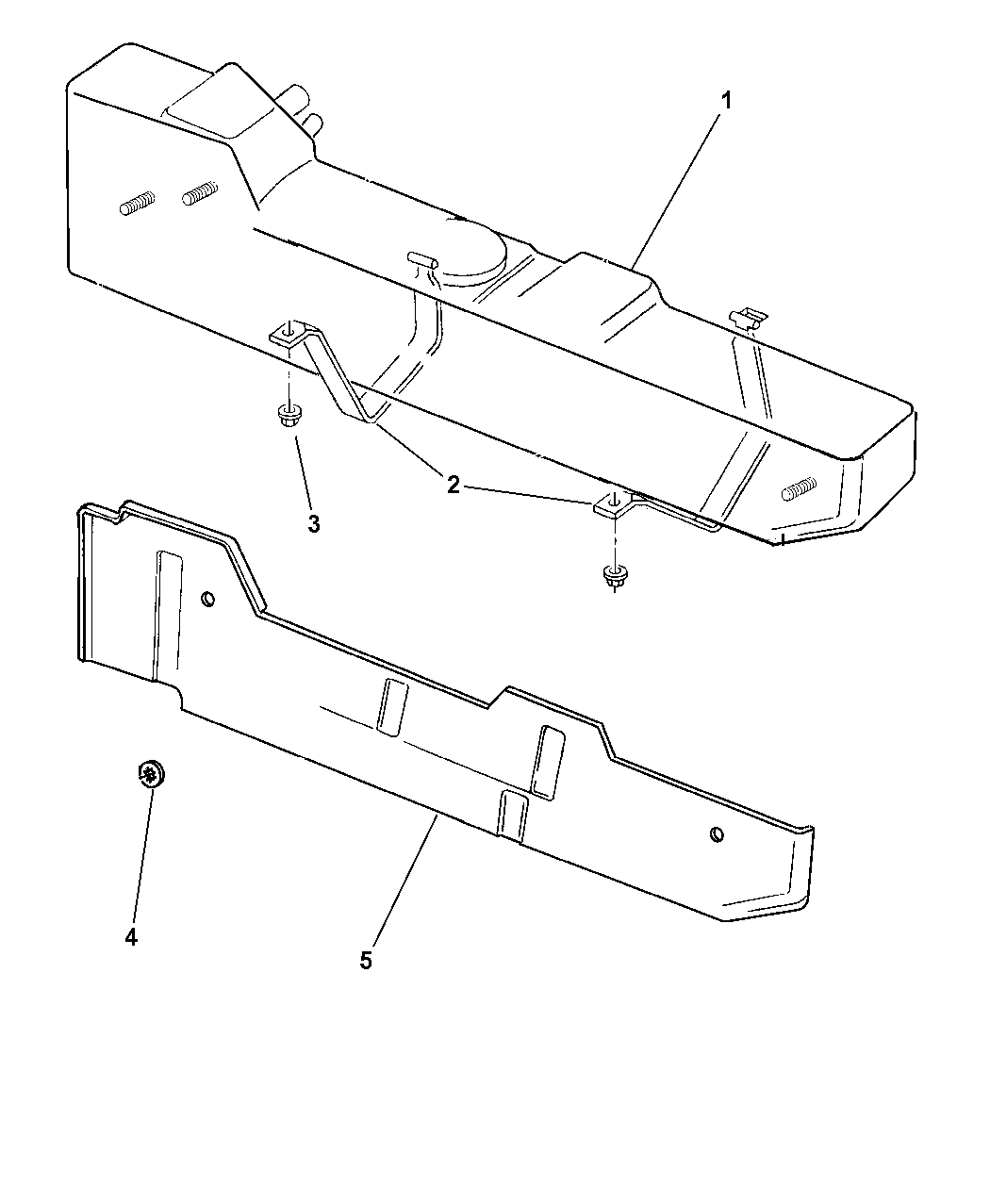 1
2
3
4
5