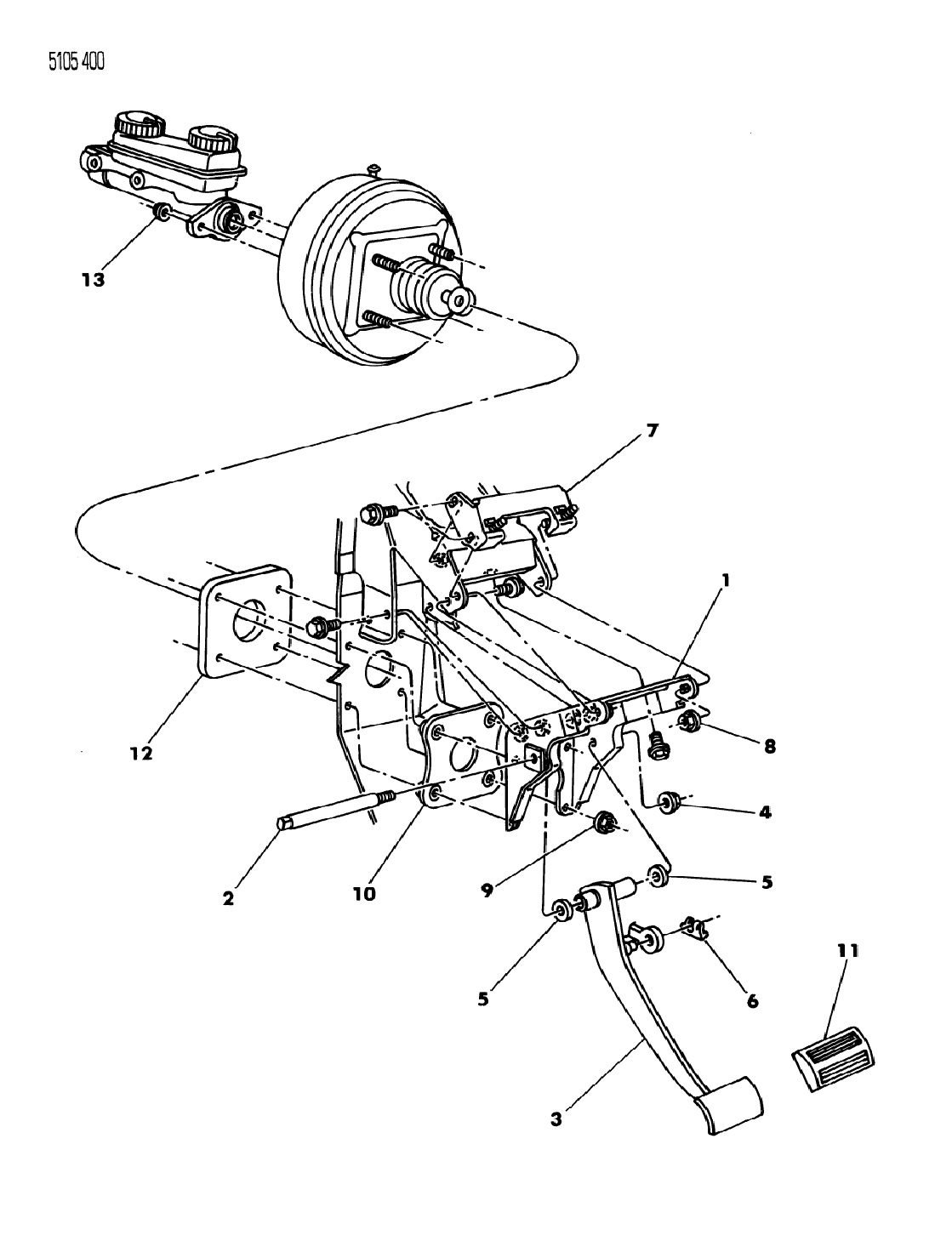 5105 400

13

7

1

12

8

4

2

10

9

5

5

6

11

3