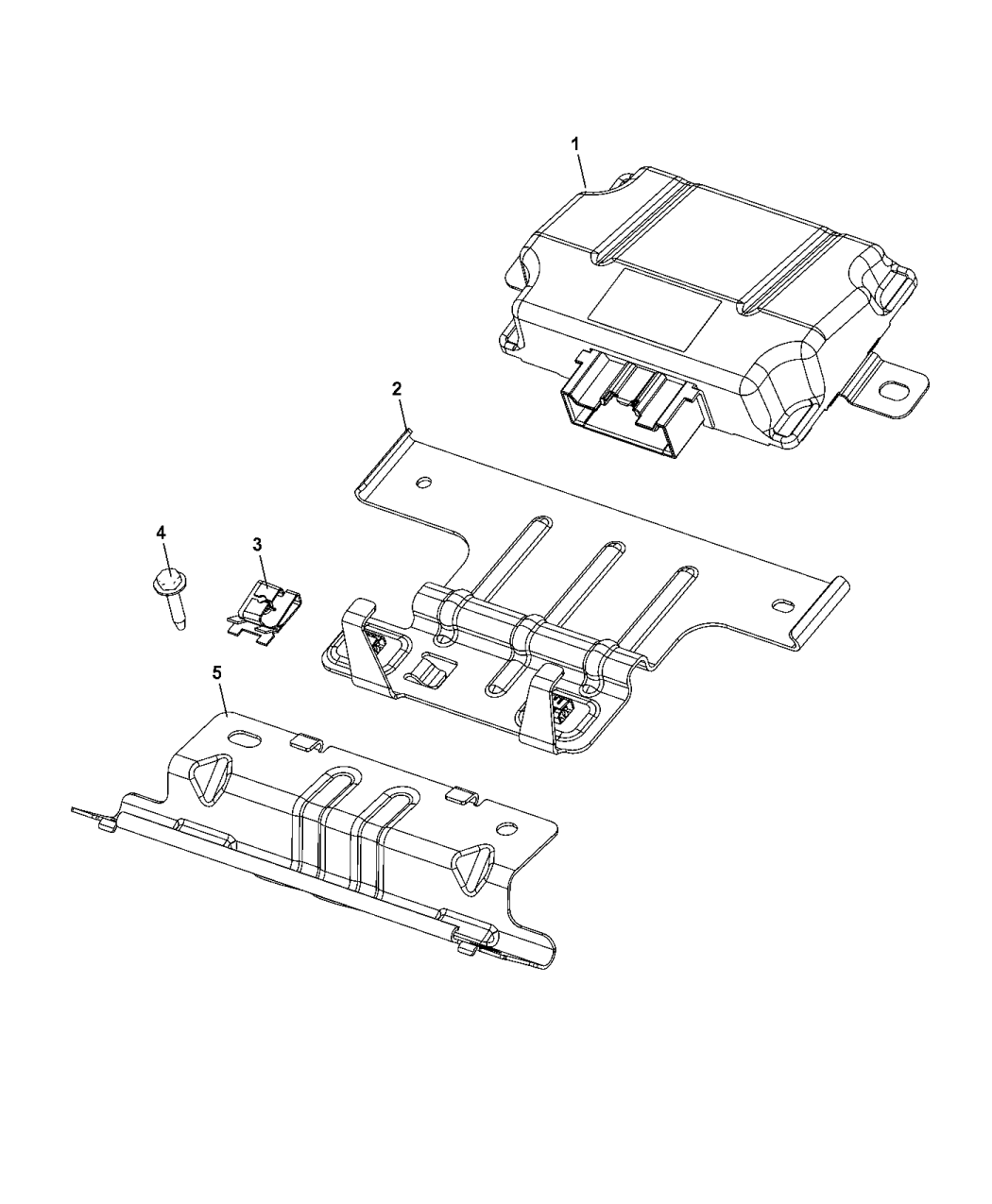 1
2
4
3
5