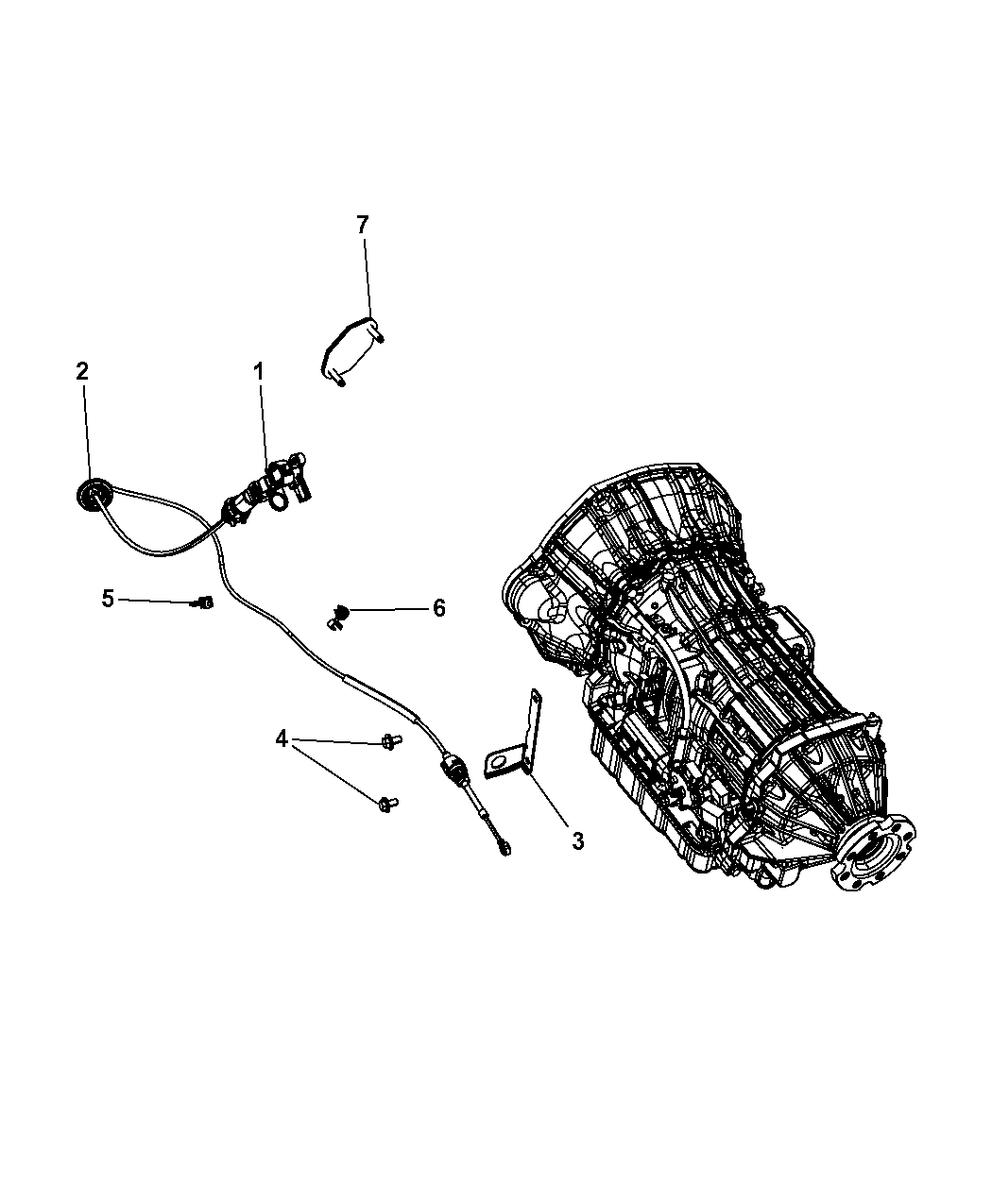 7
2
1
5
6
4
3