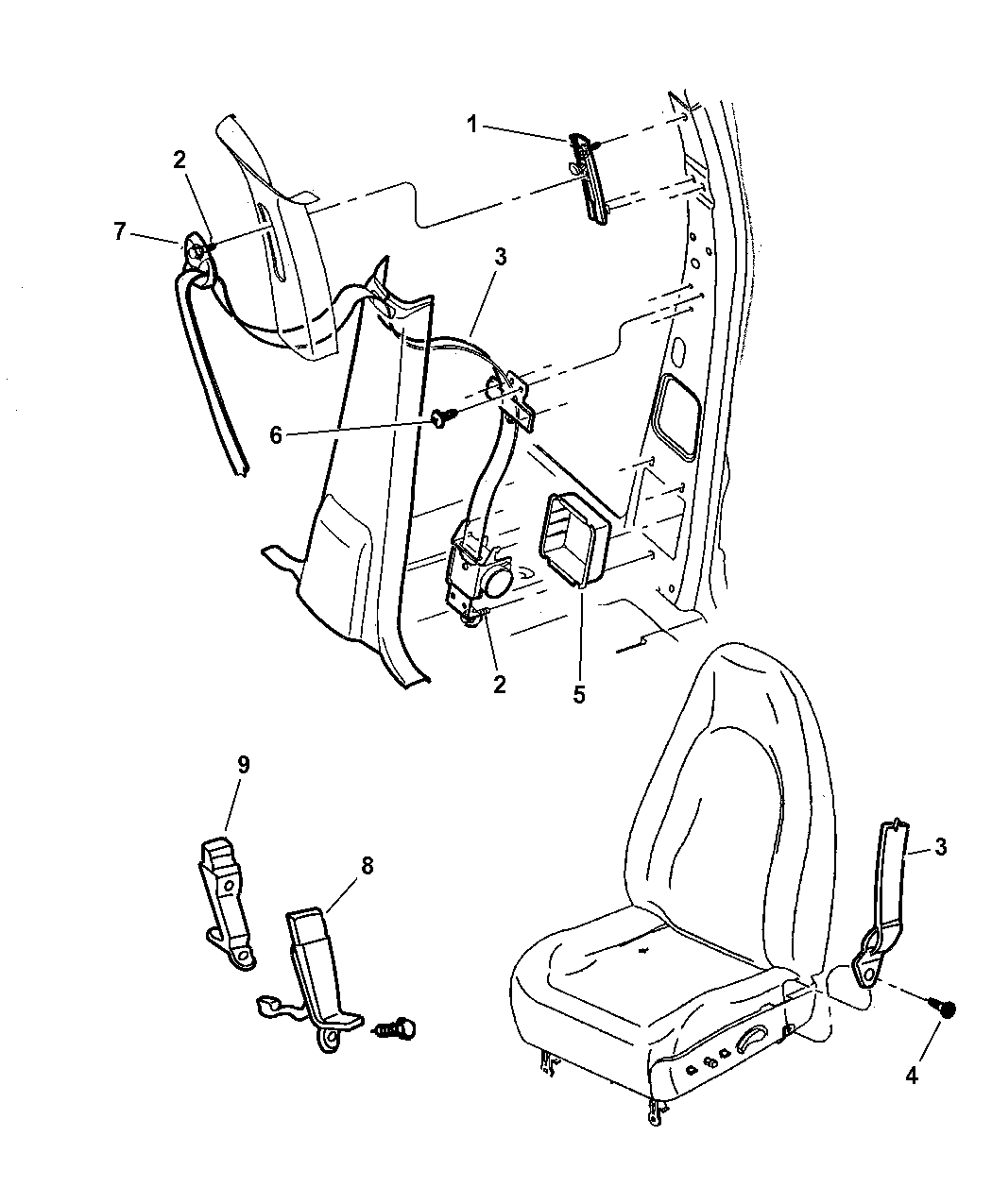 1
2
7
3
6
2
5
9
8
3
4