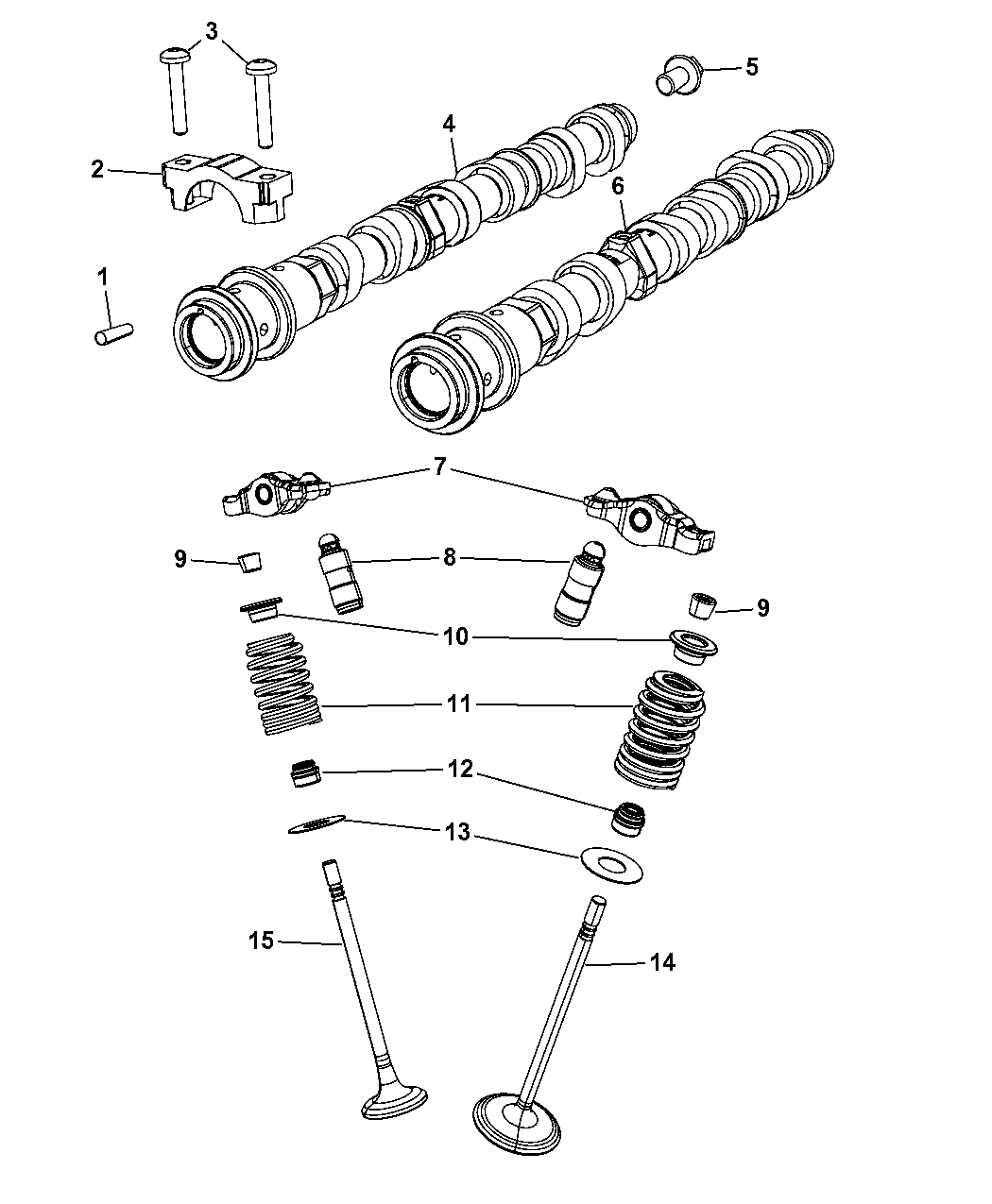 3
5
4
2
6
1
7
9
8
9
10
11
12
13
15
14