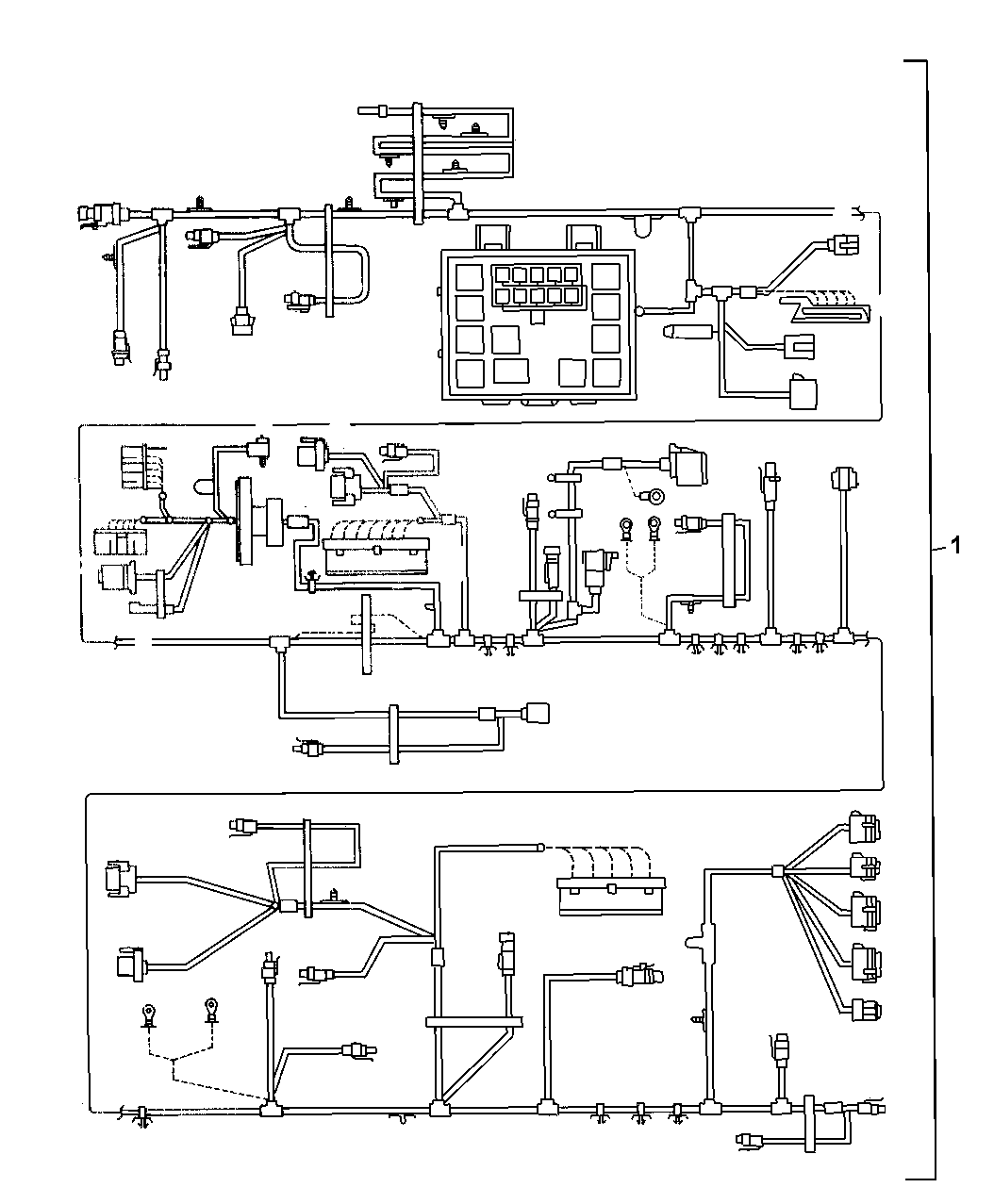 1