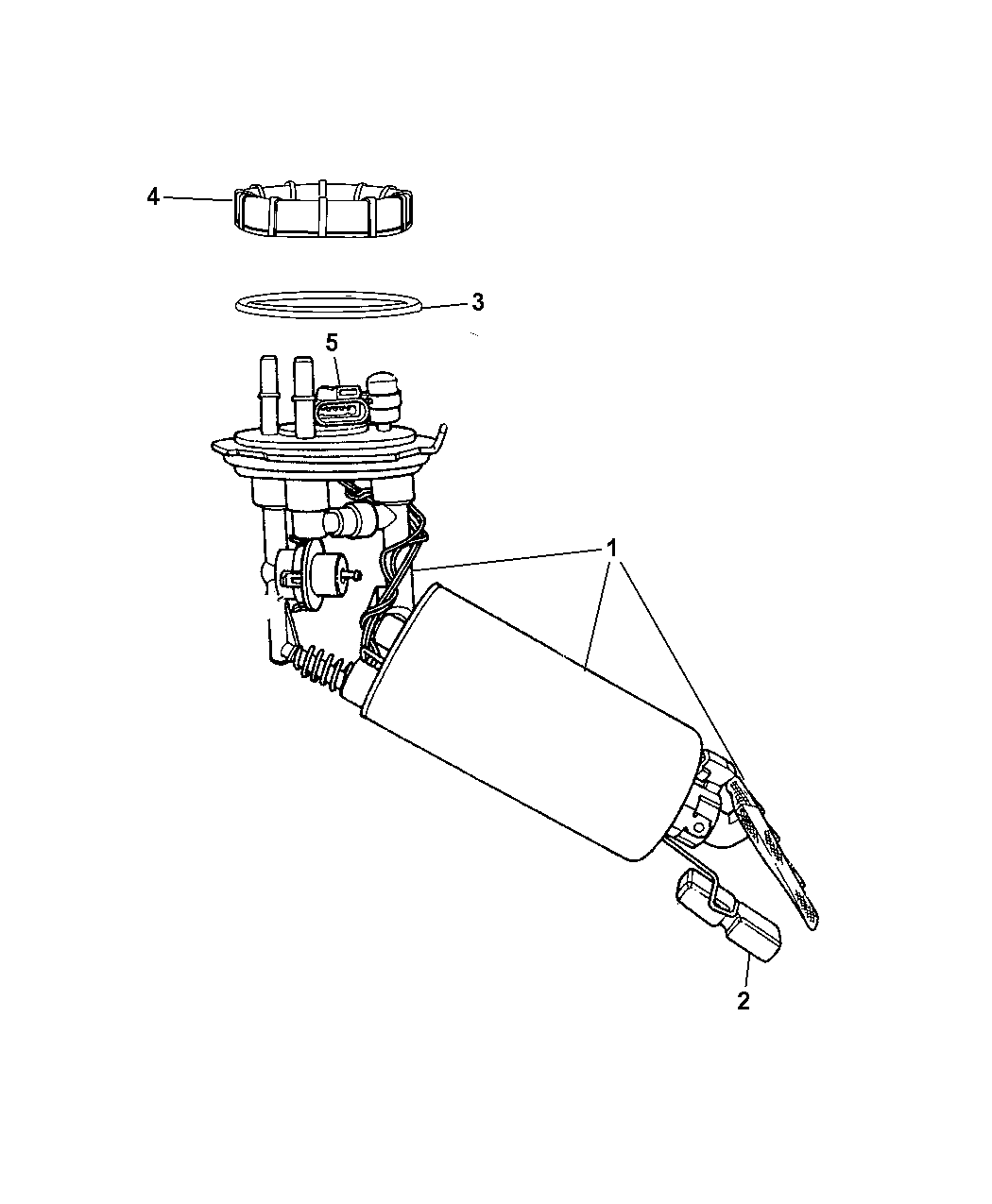 4
3
5
1
2