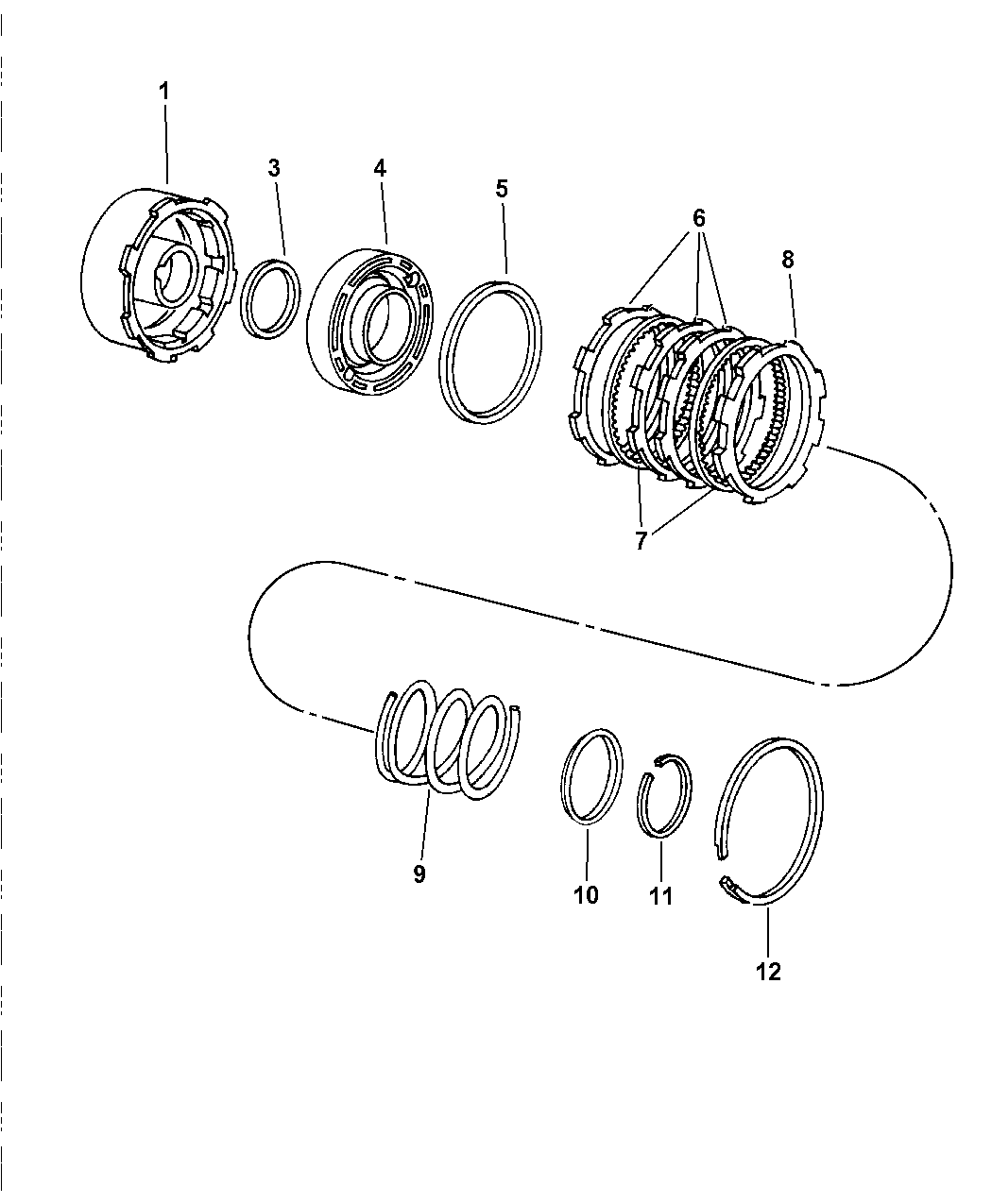 1
3
4
5
6
8
7
9
10
11
12