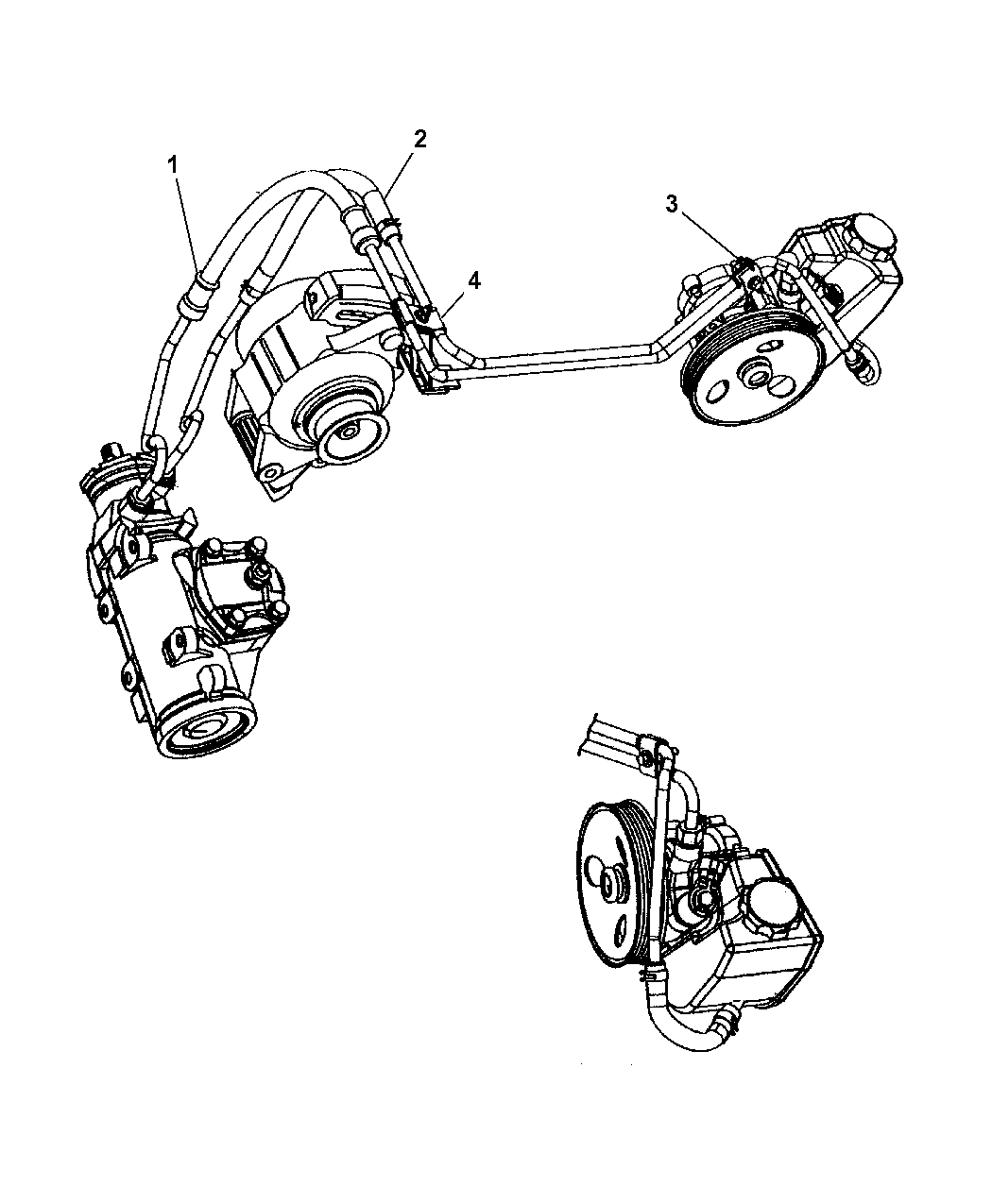 1
2
3
4