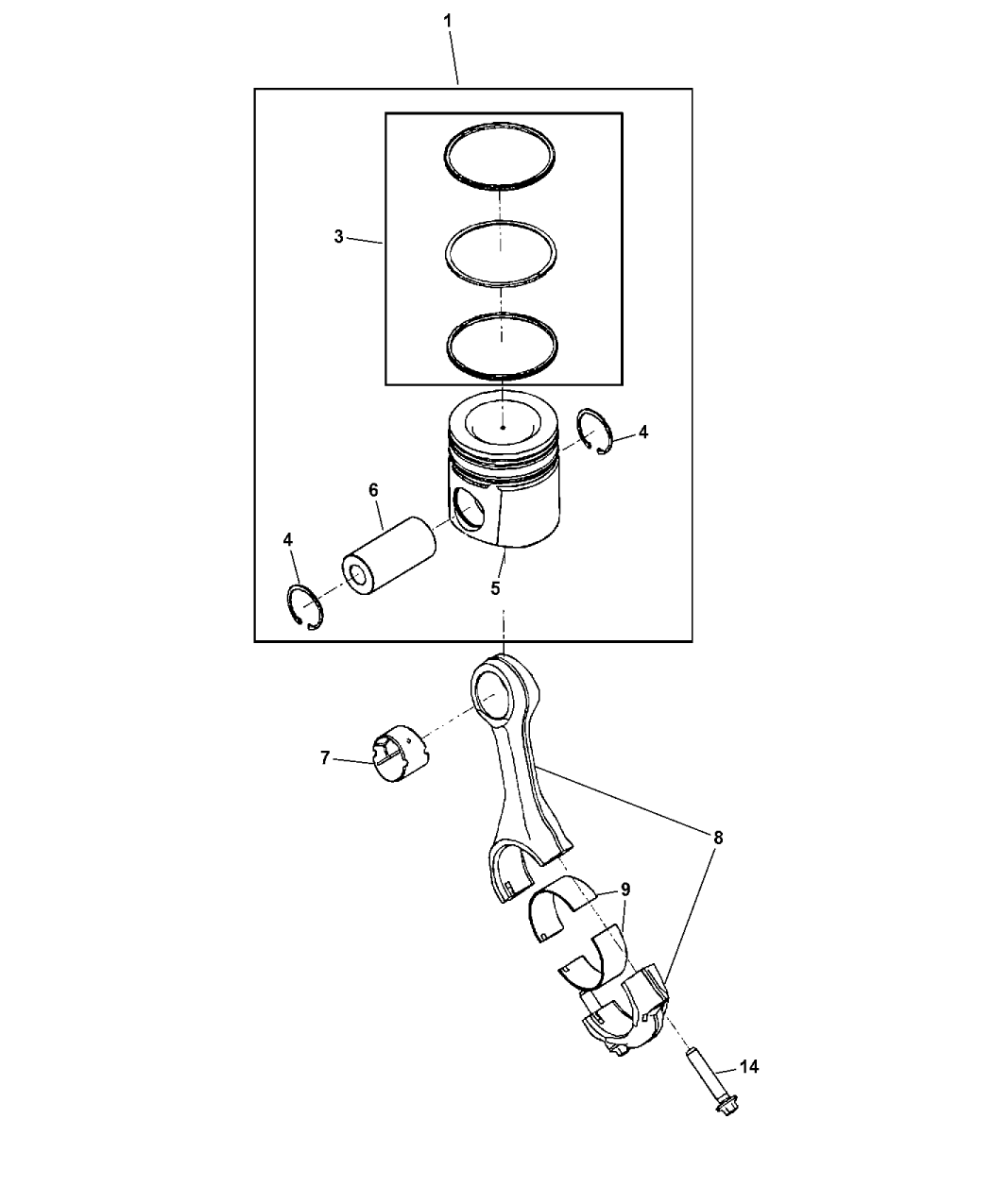 1
3
4
6
4
5
7
8
9
14