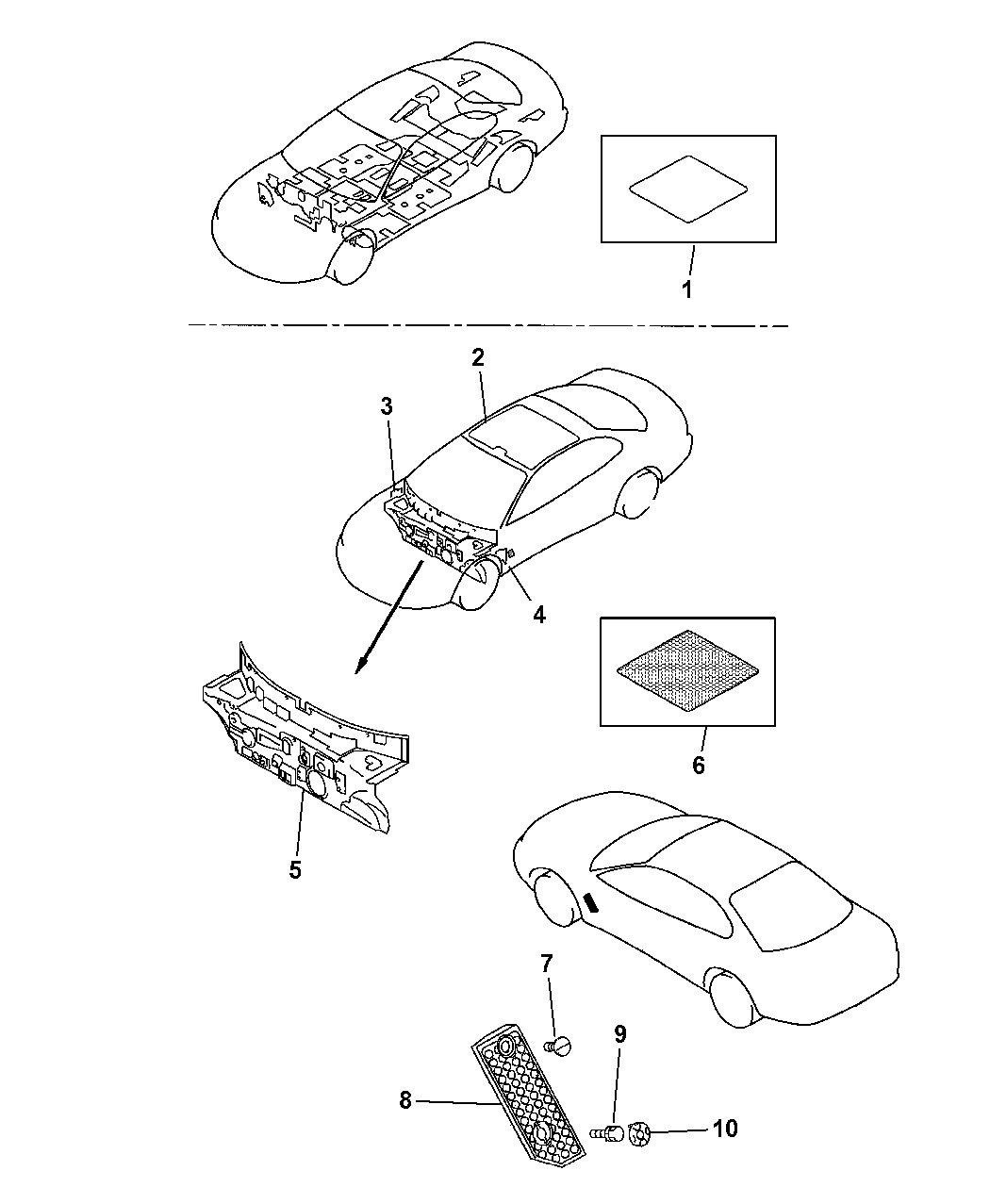 1

2

3

4

5

6

7

8

9

10