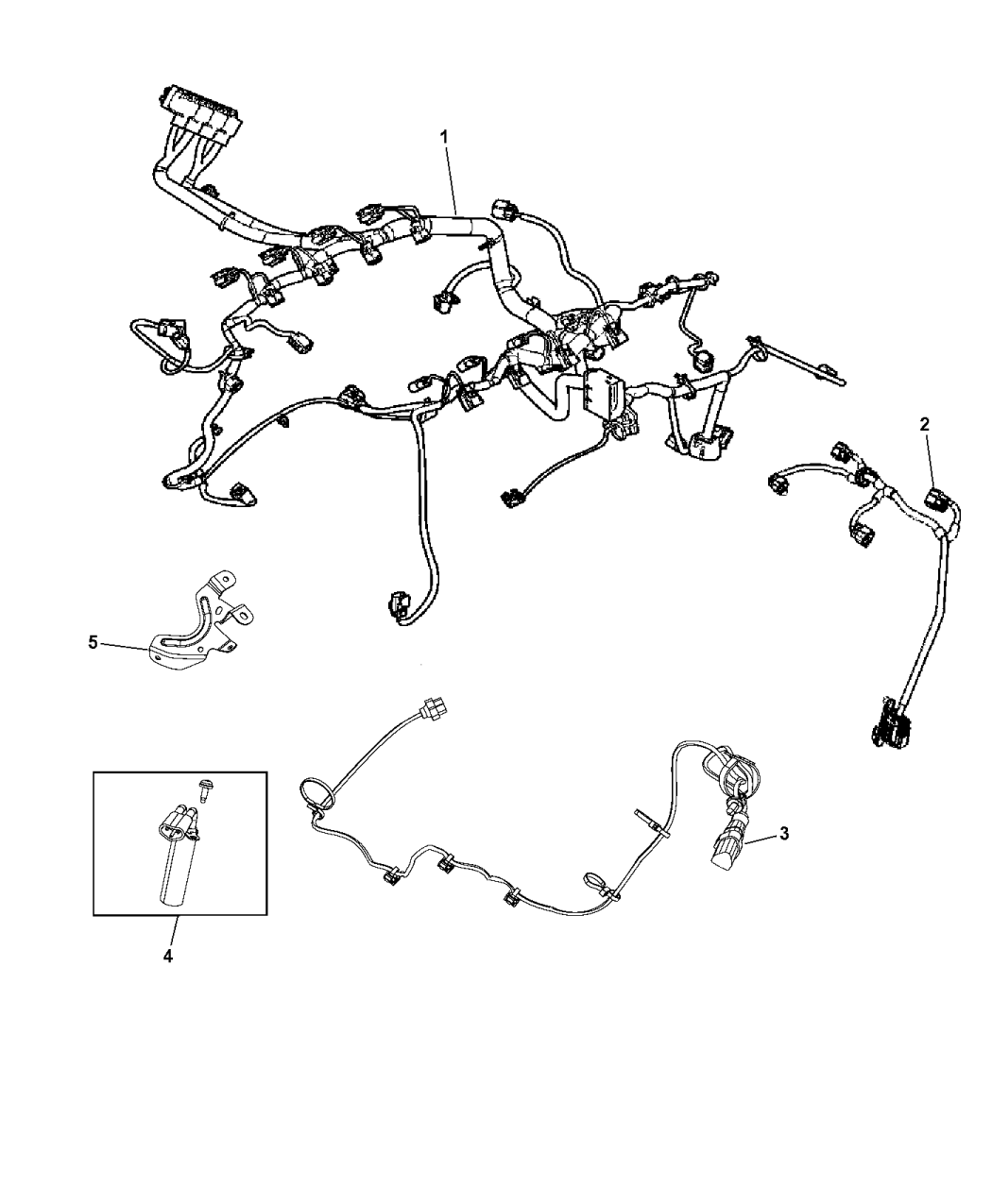 1
2
5
3
4