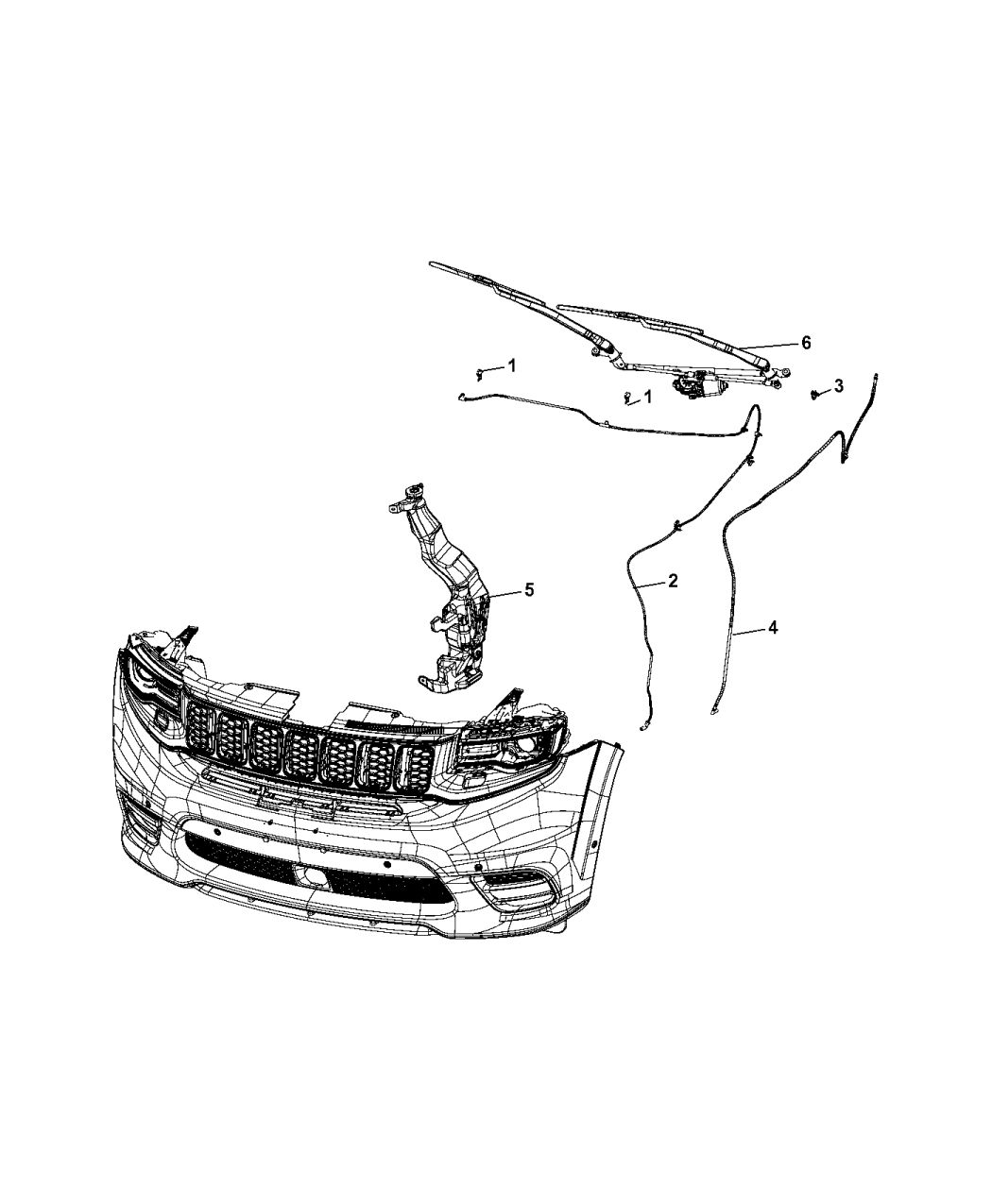 6
1
1
3
5
2
4