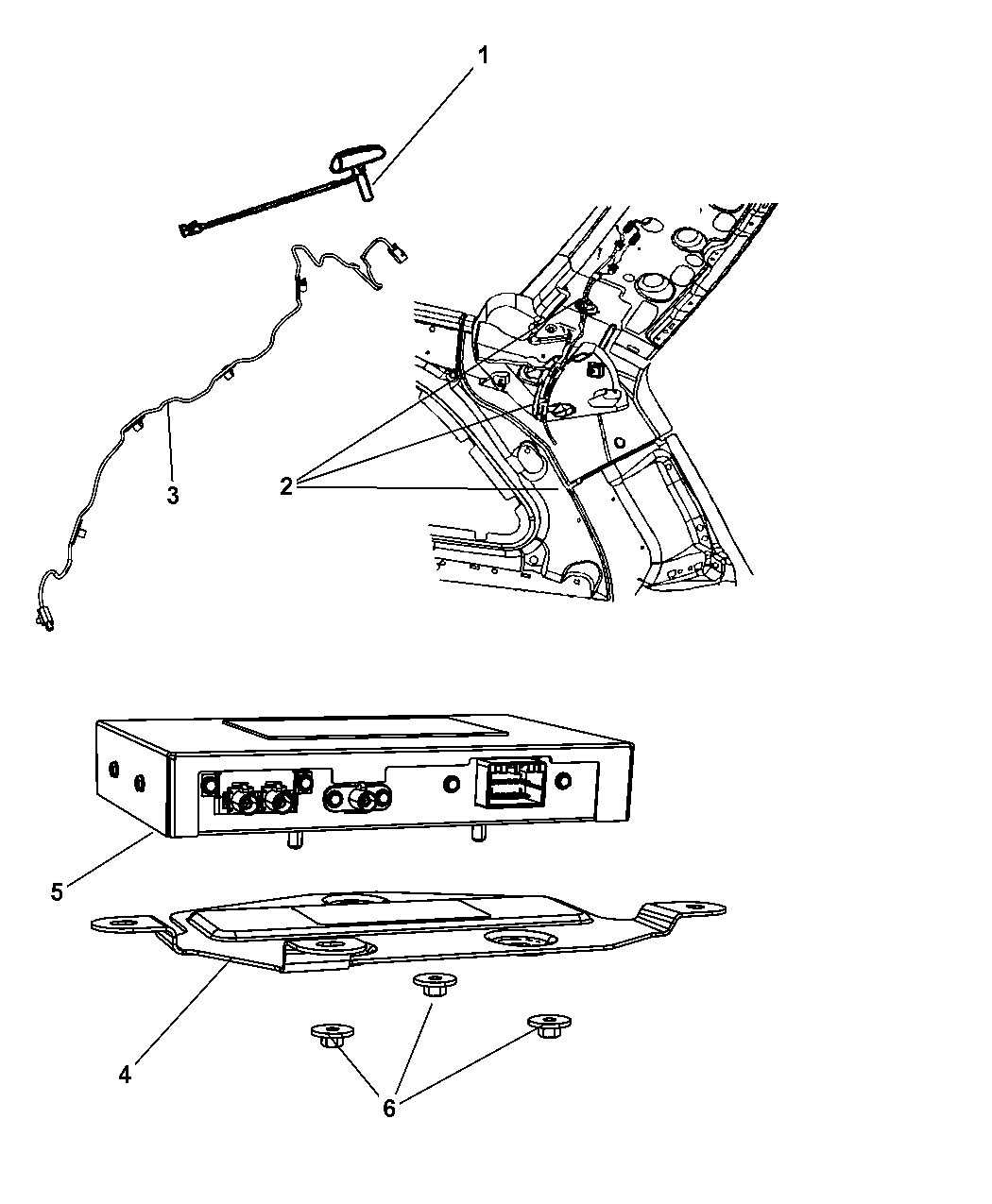 1
3
2
5
4
6