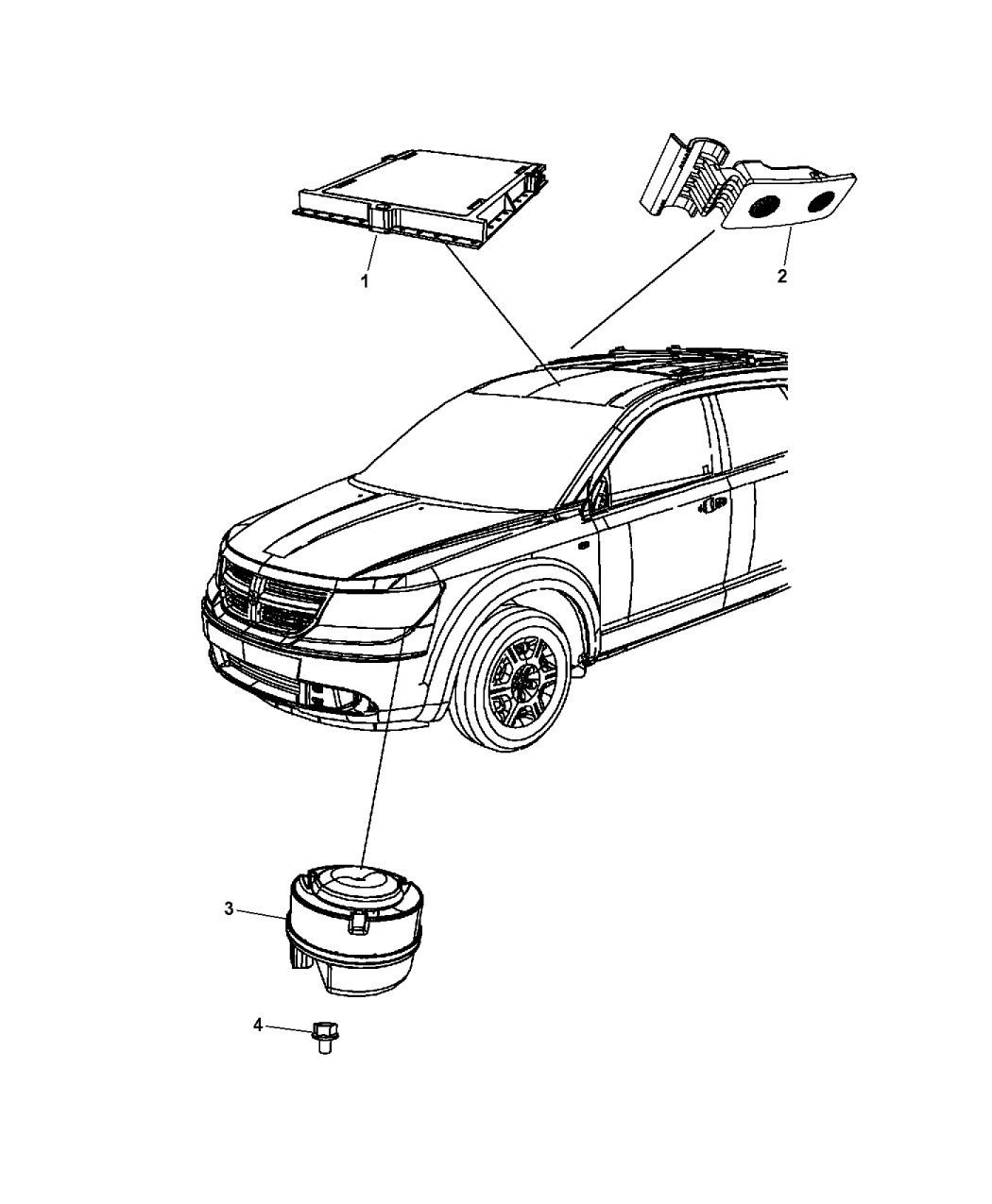 1
2
3
4