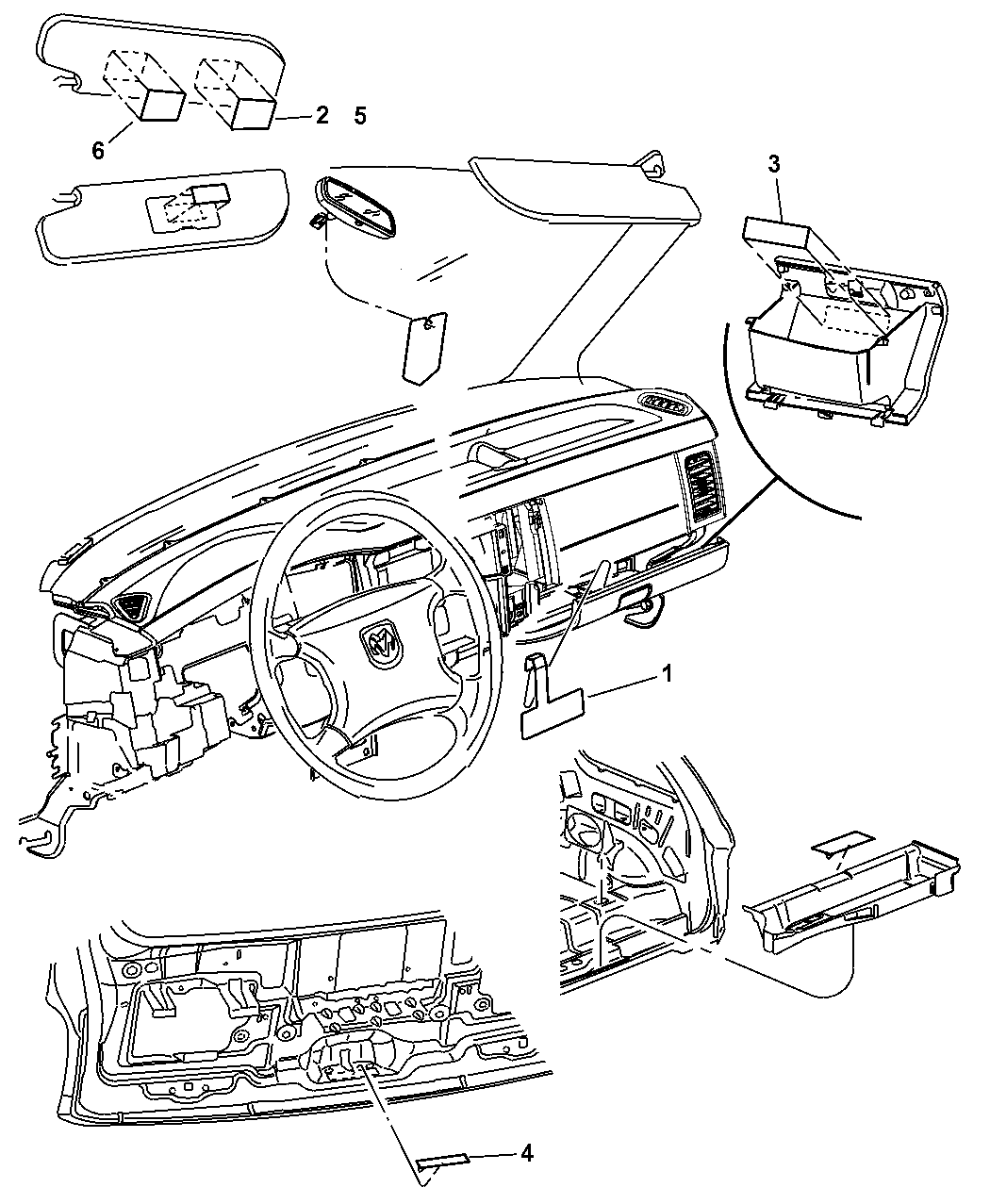 6
2
5
3
1
4