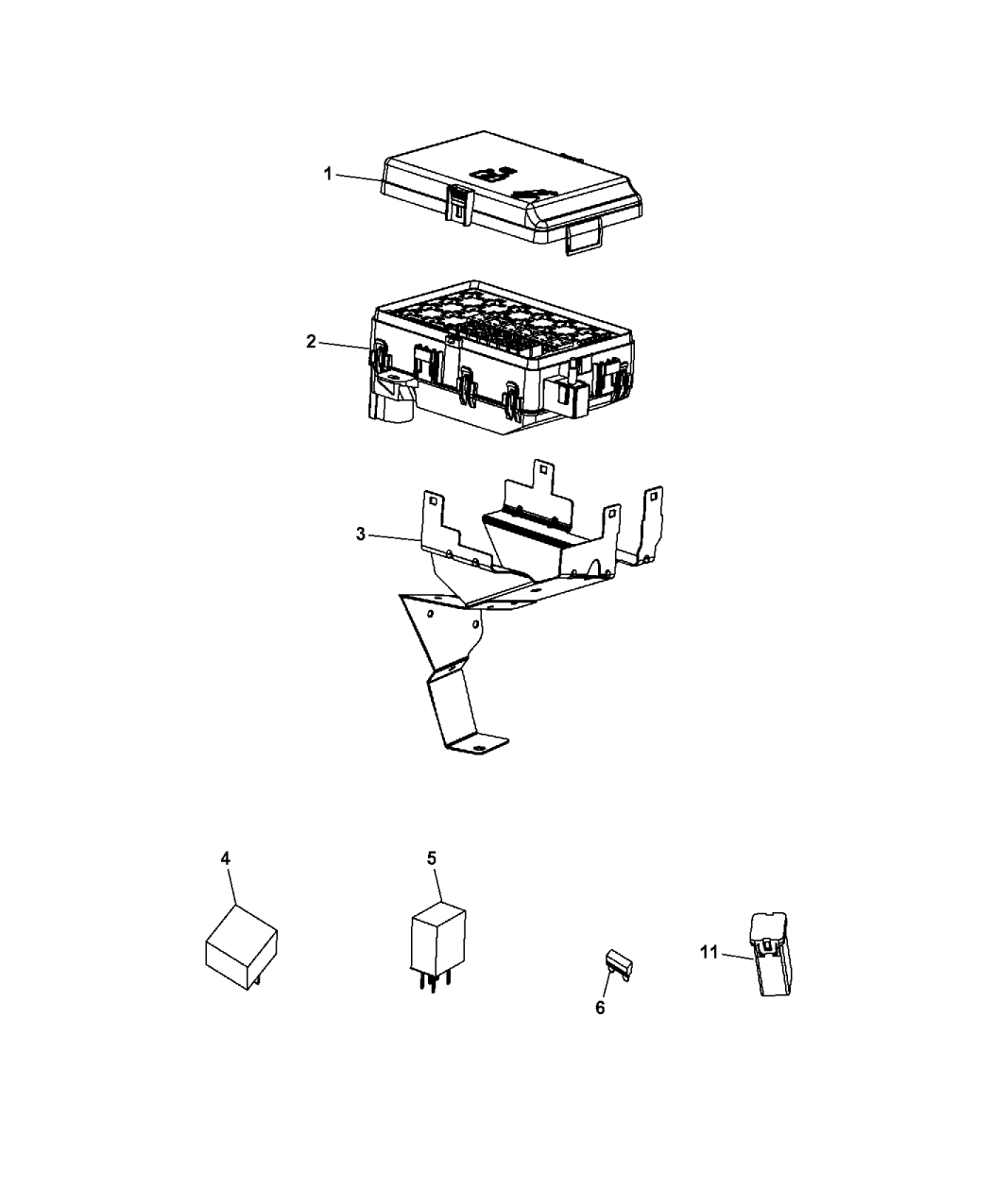 1
2
3
4
5
6
11