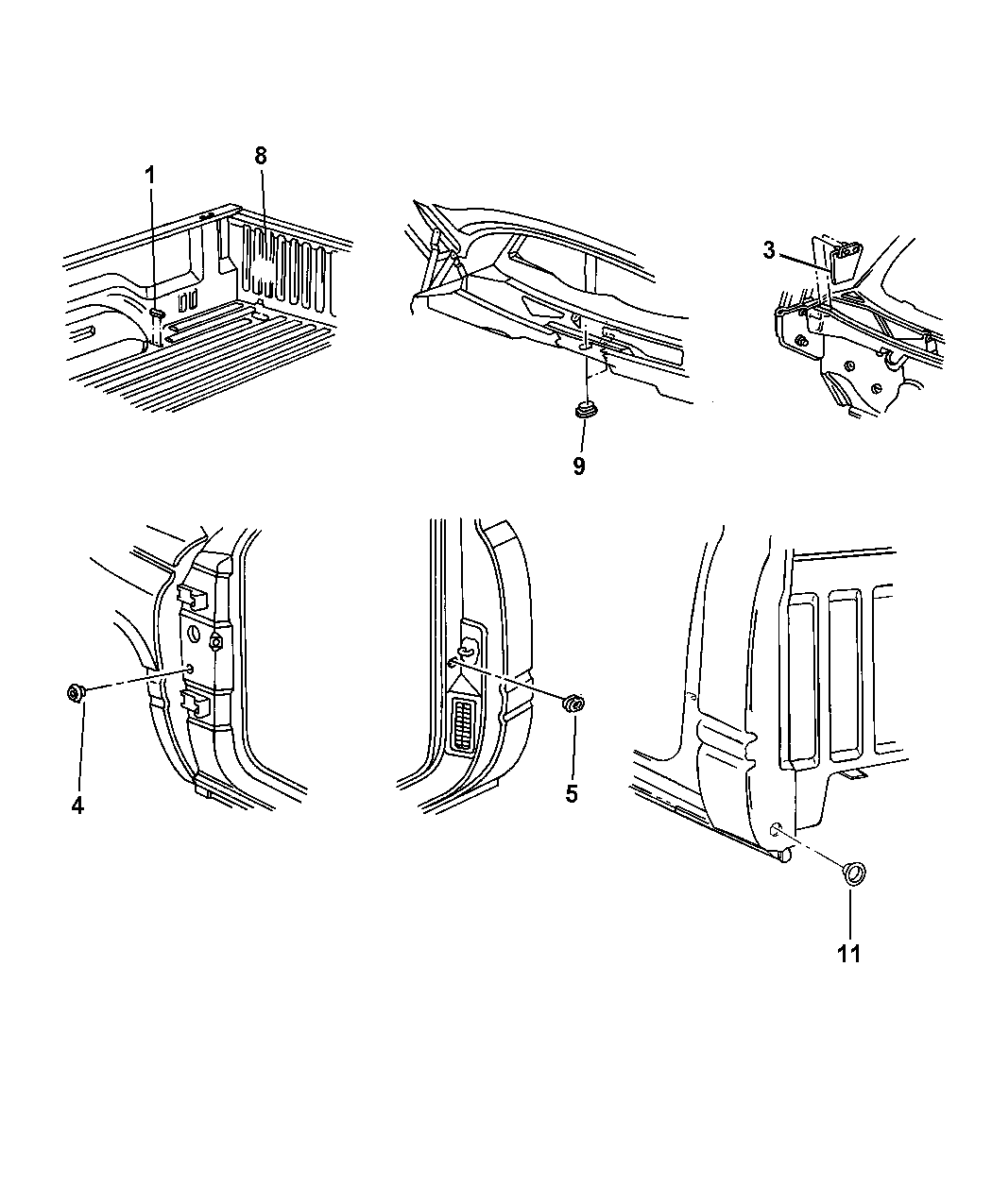 1
8
3
9
4
5
11