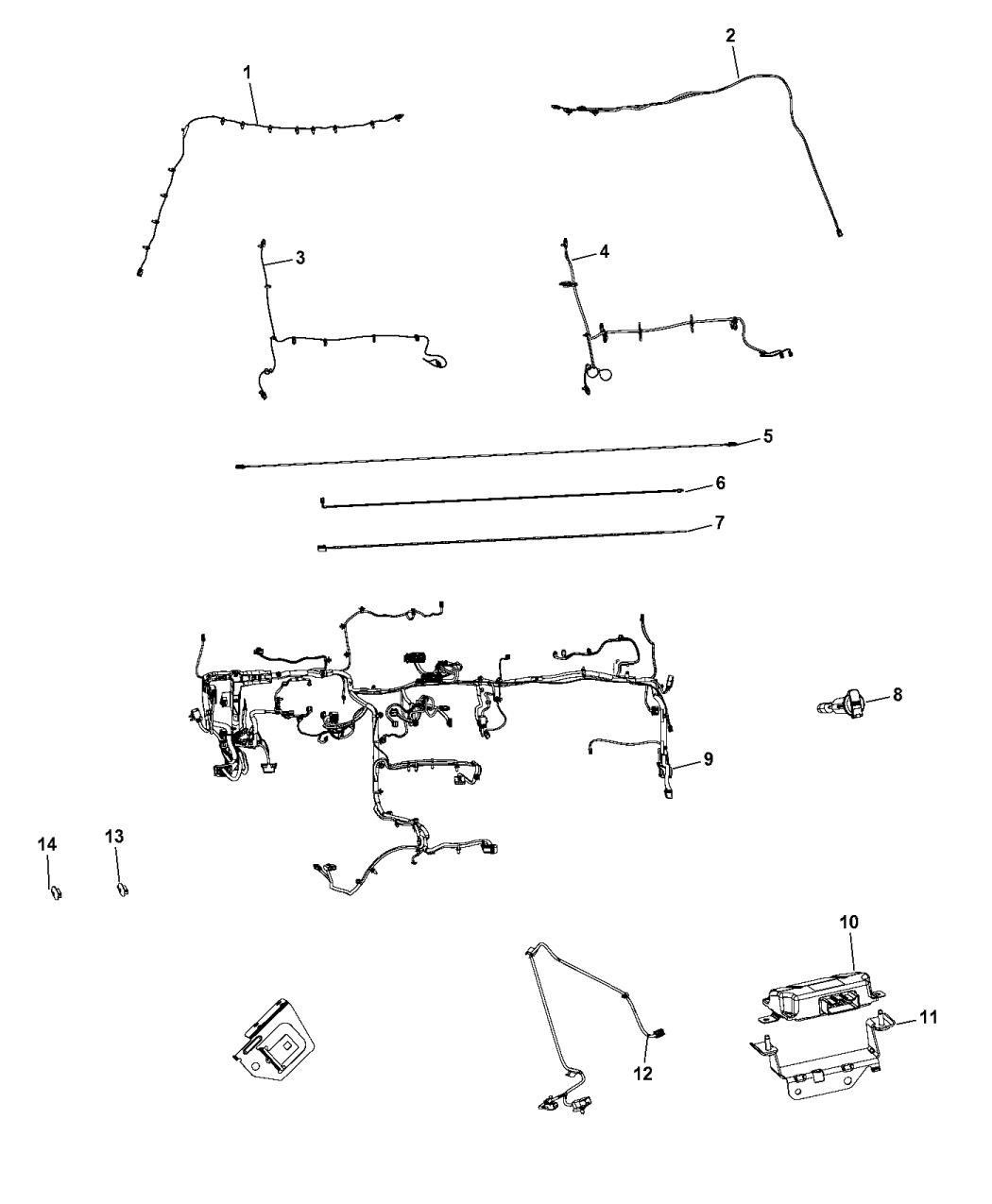 1
2
3
4
5
6
7
8
9
14
13
10
11
12