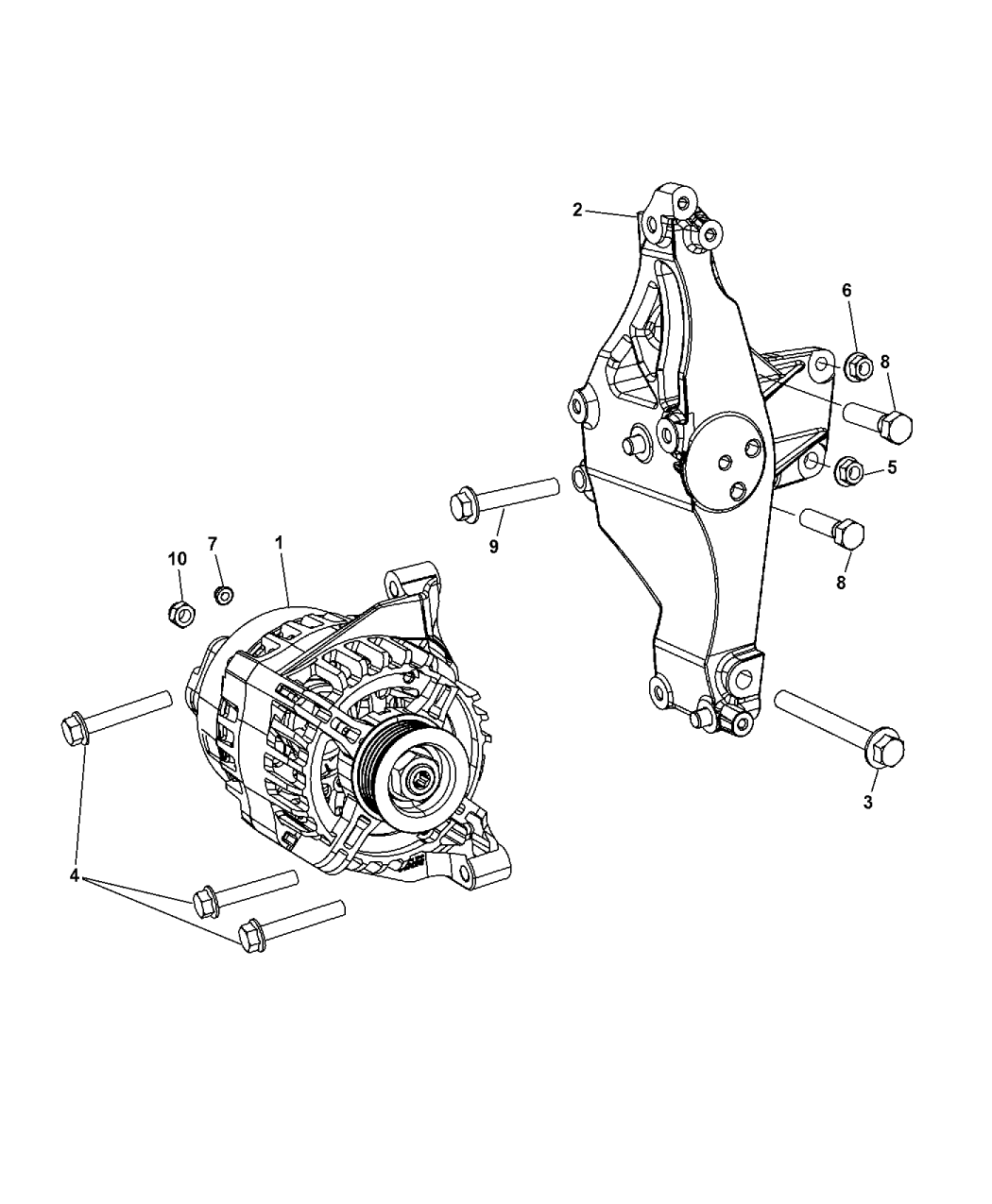 2
6
8
5
9
8
10
7
1
3
4