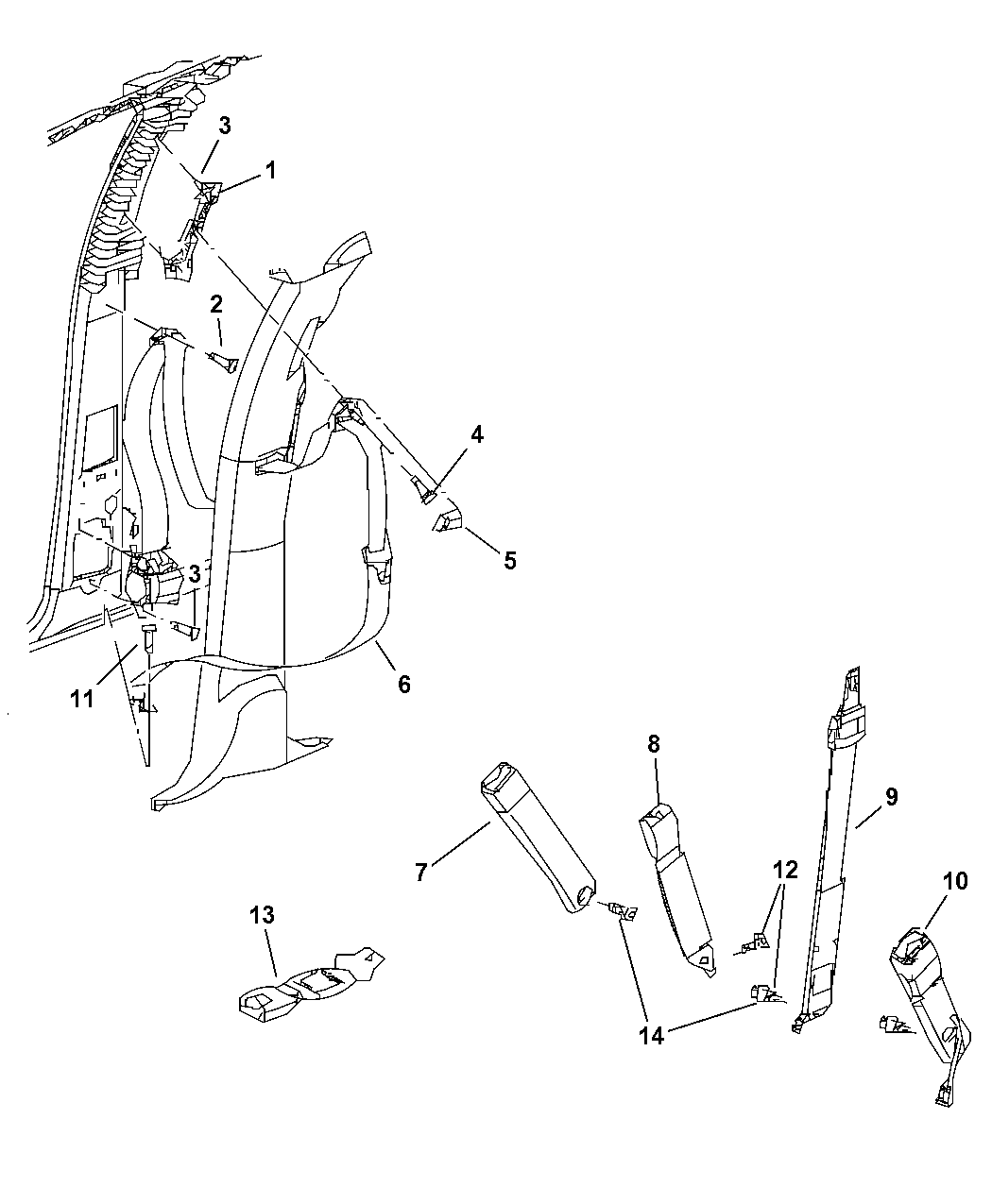 3
1
2
4
5
3
6
11
8
9
7
12
10
13
14