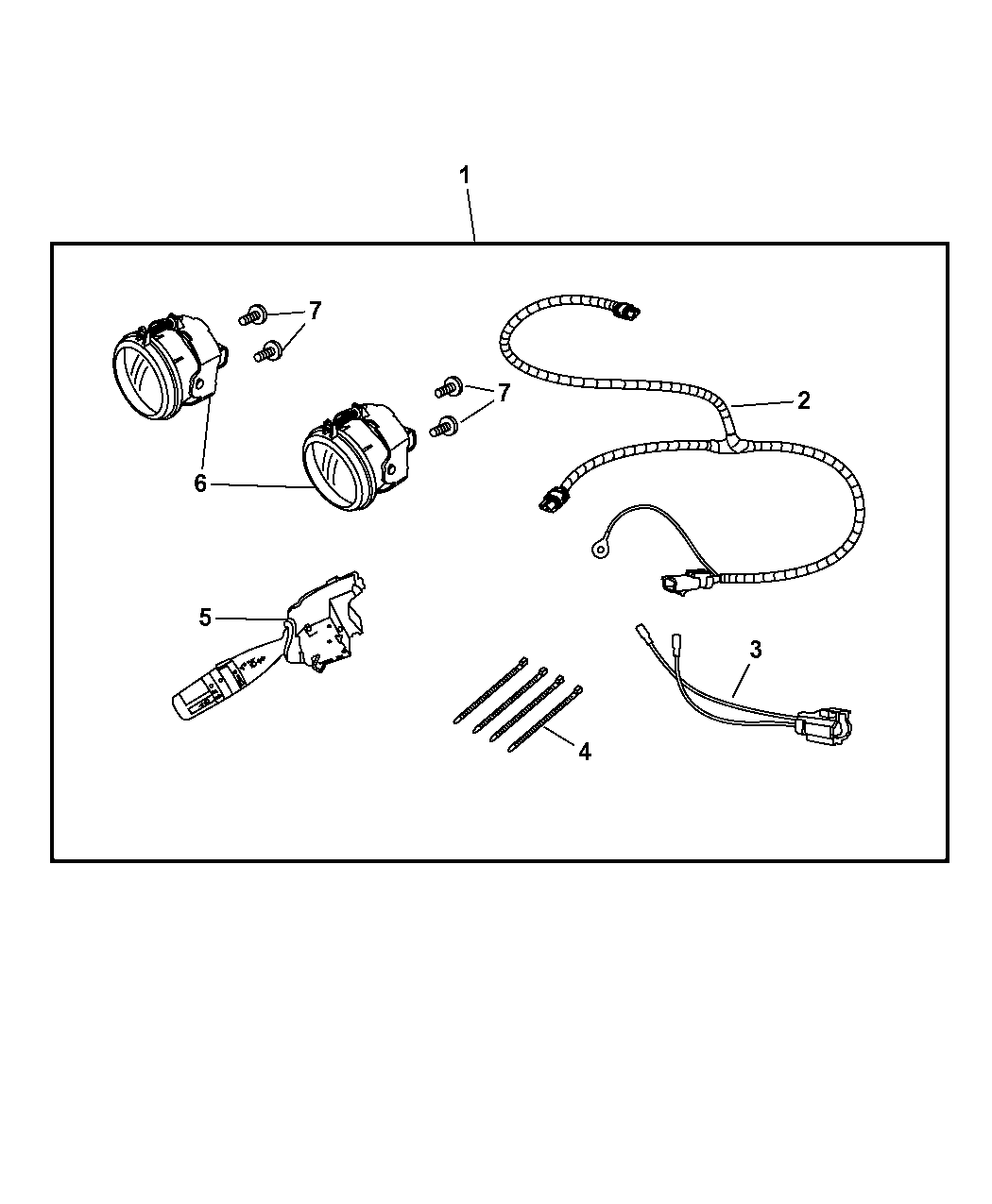 1
7
7
2
6
5
3
4