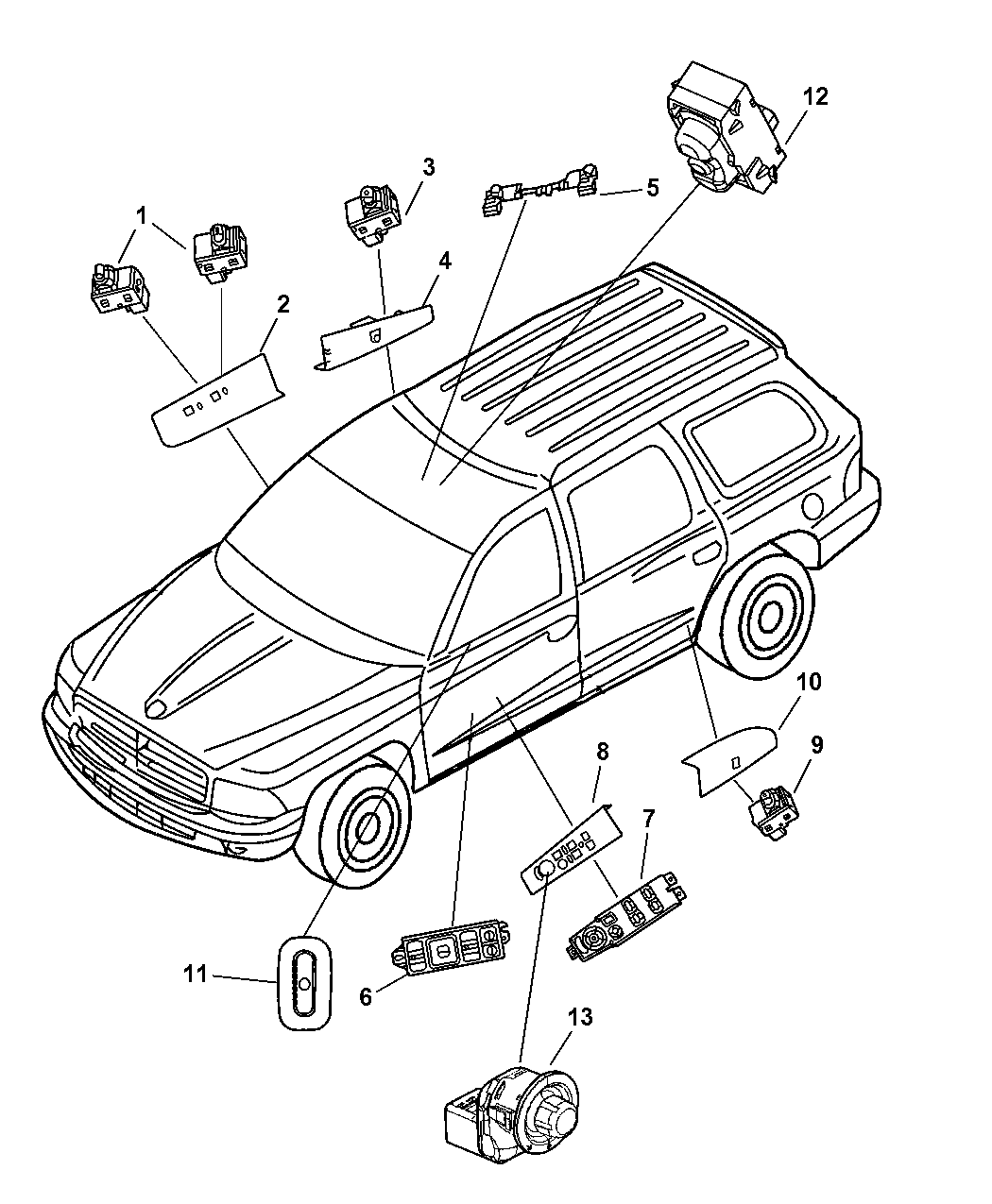 12
3
5
1
4
2
10
9
8
7
11
6
13