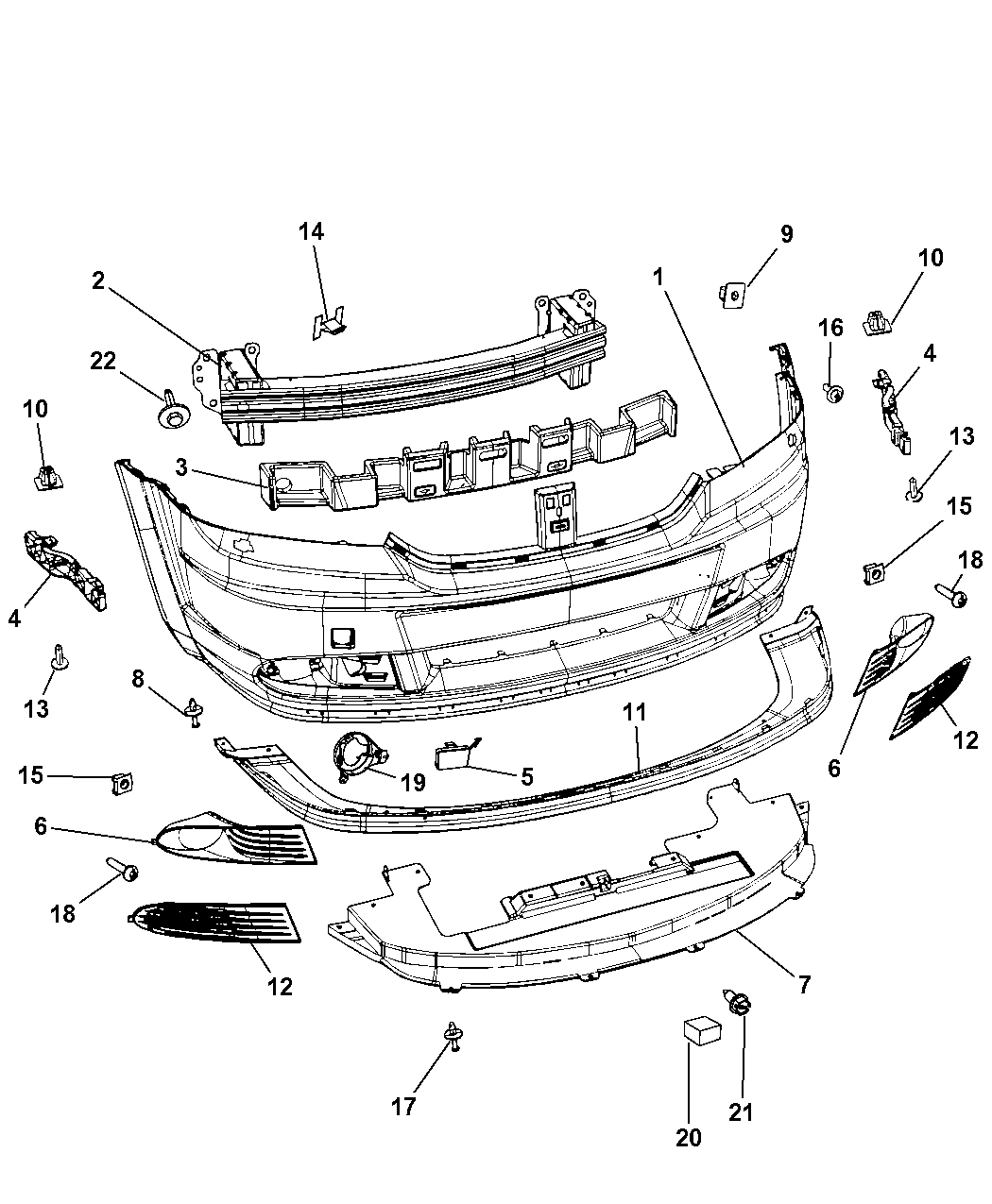 14
9
10
2
1
16
4
22
10
13
3
15
18
4
13
8
11
12
6
15
19
5
6
18
12
7
17
20
21