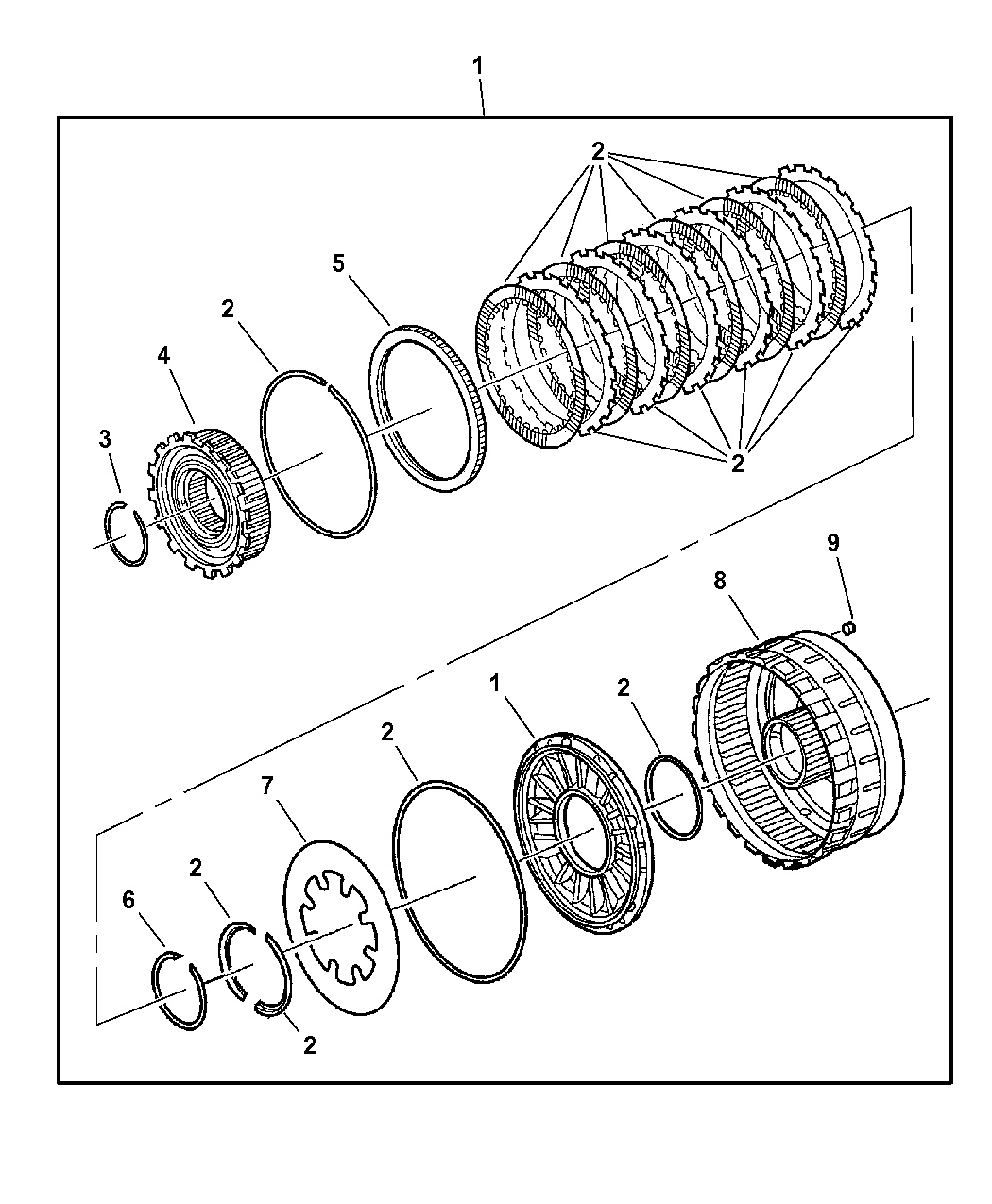 1
2
5
2
4
3
2
9
8
1
2
2
7
2
6
2