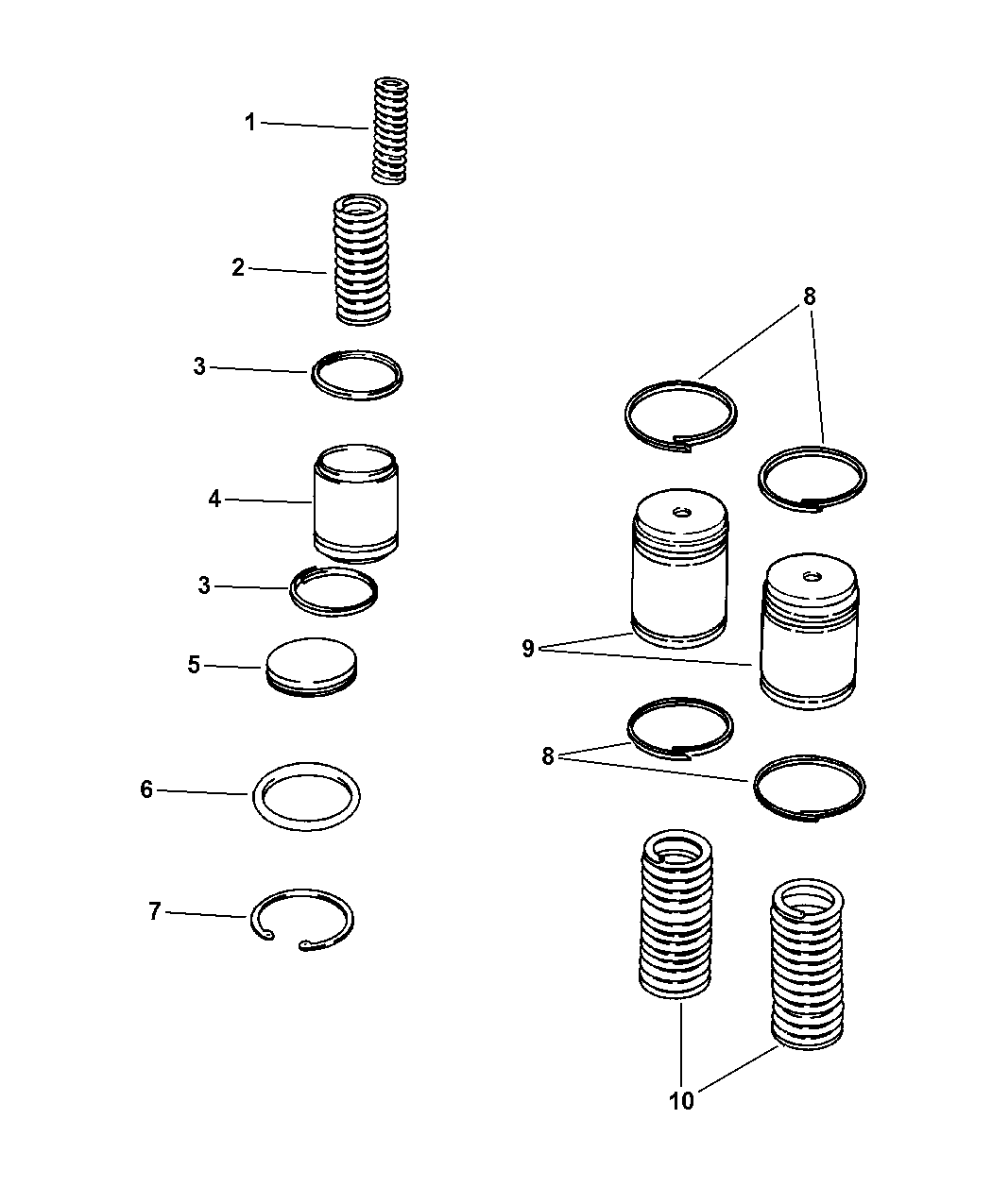 1
2
3
4
3
5
6
7
8
9
8
10