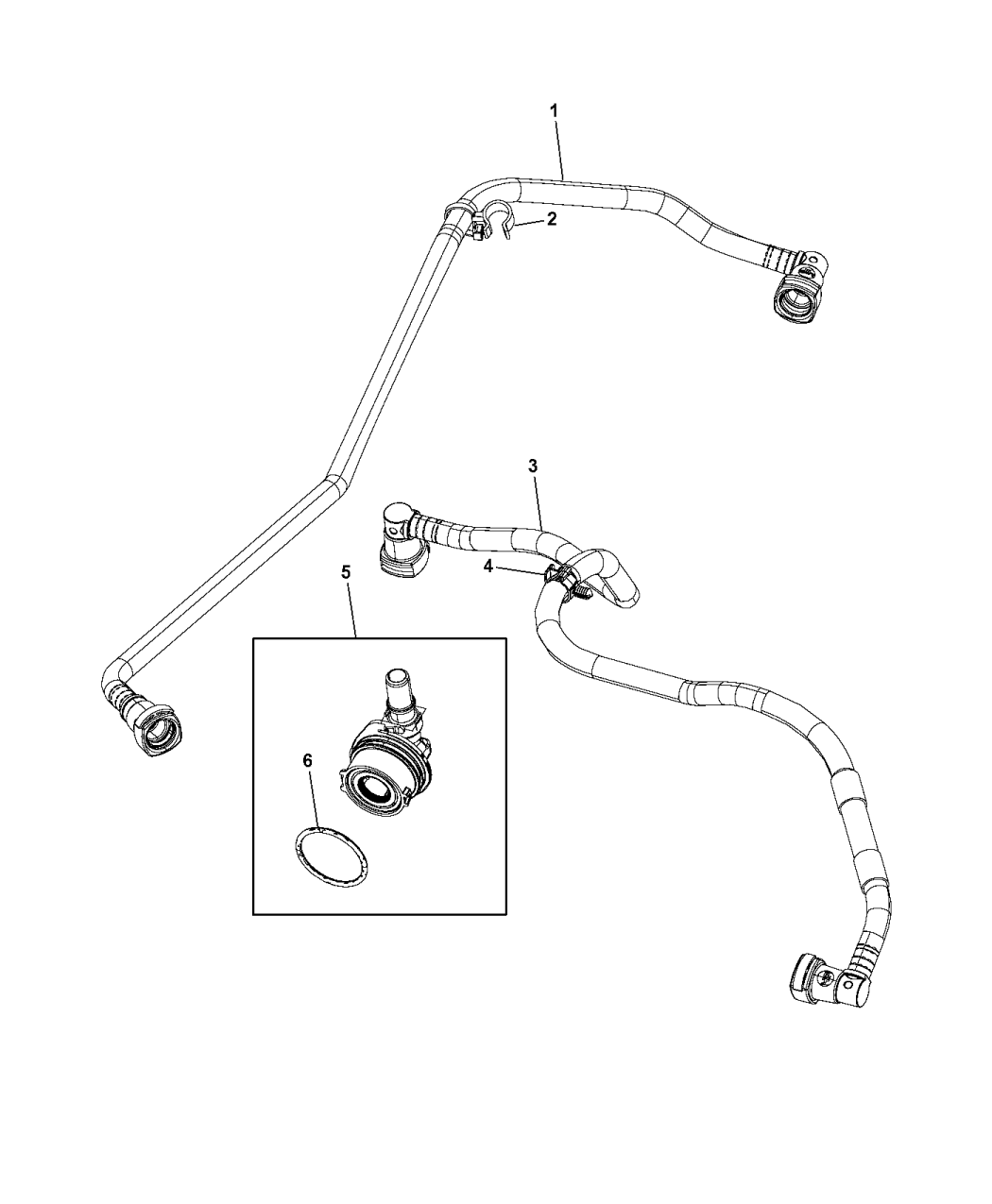 1
2
3
4
5
6