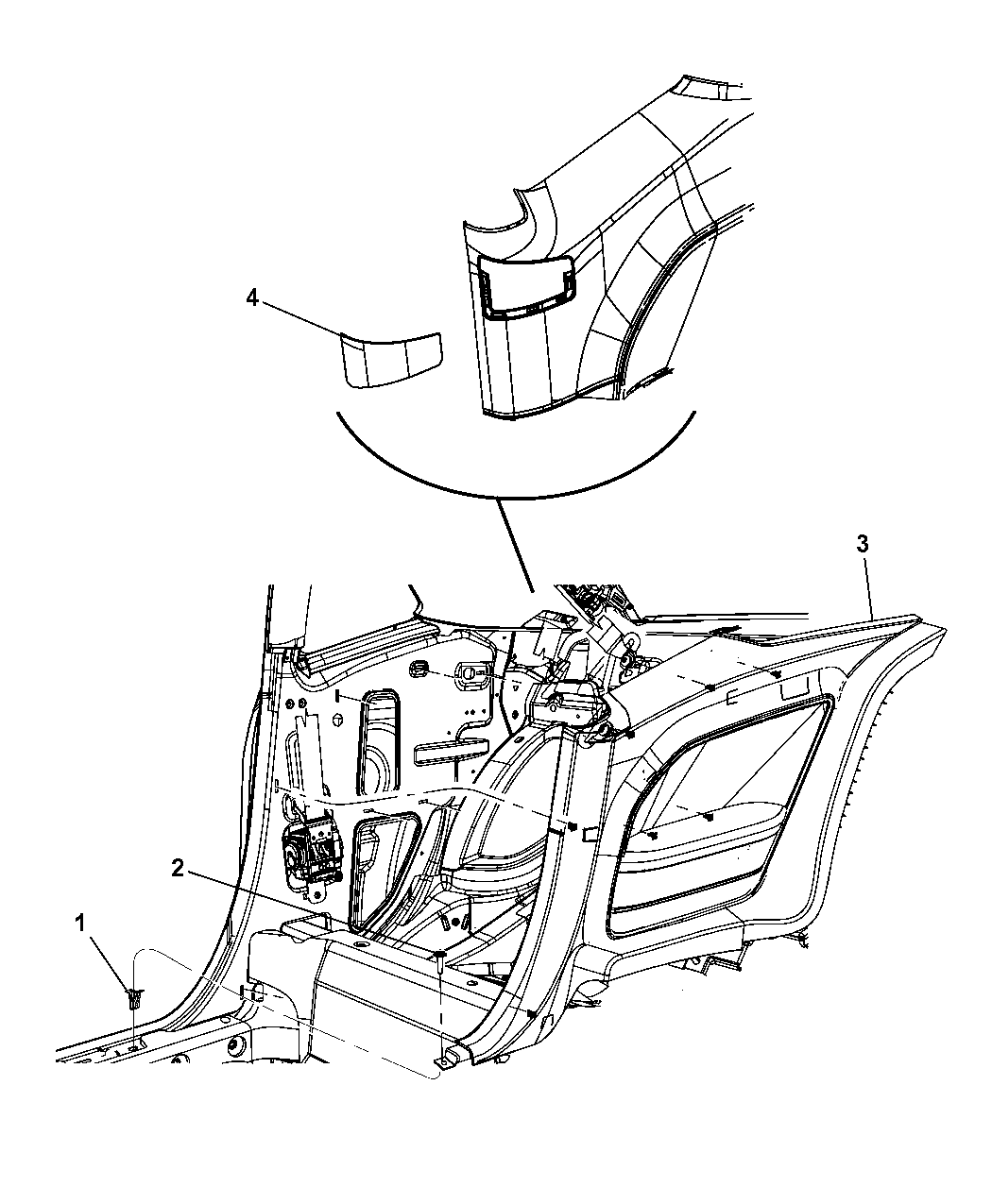 4

3

2

1