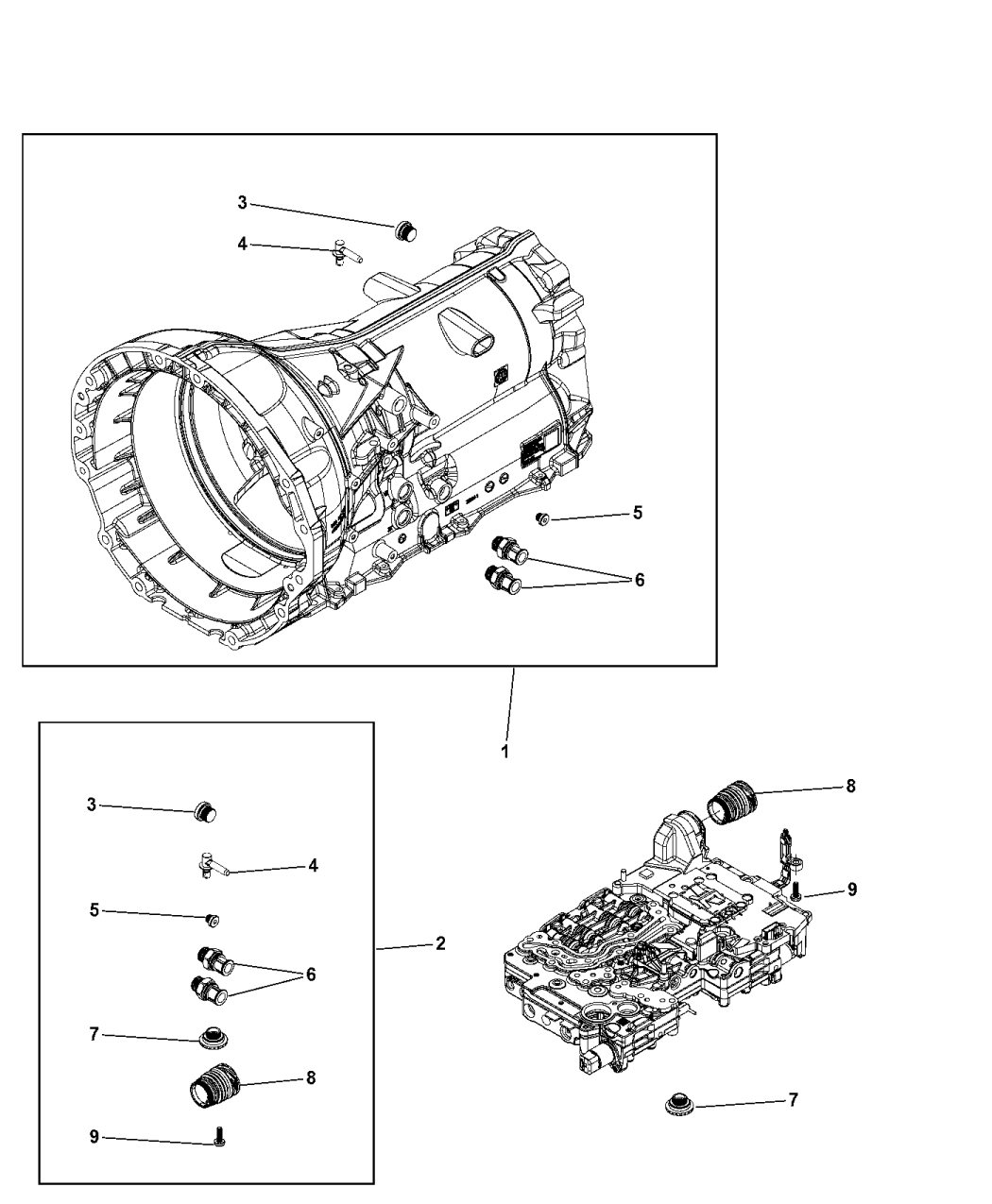 3
4
5
6
1
3
4
5
6
7
8
9
2
8
9
7